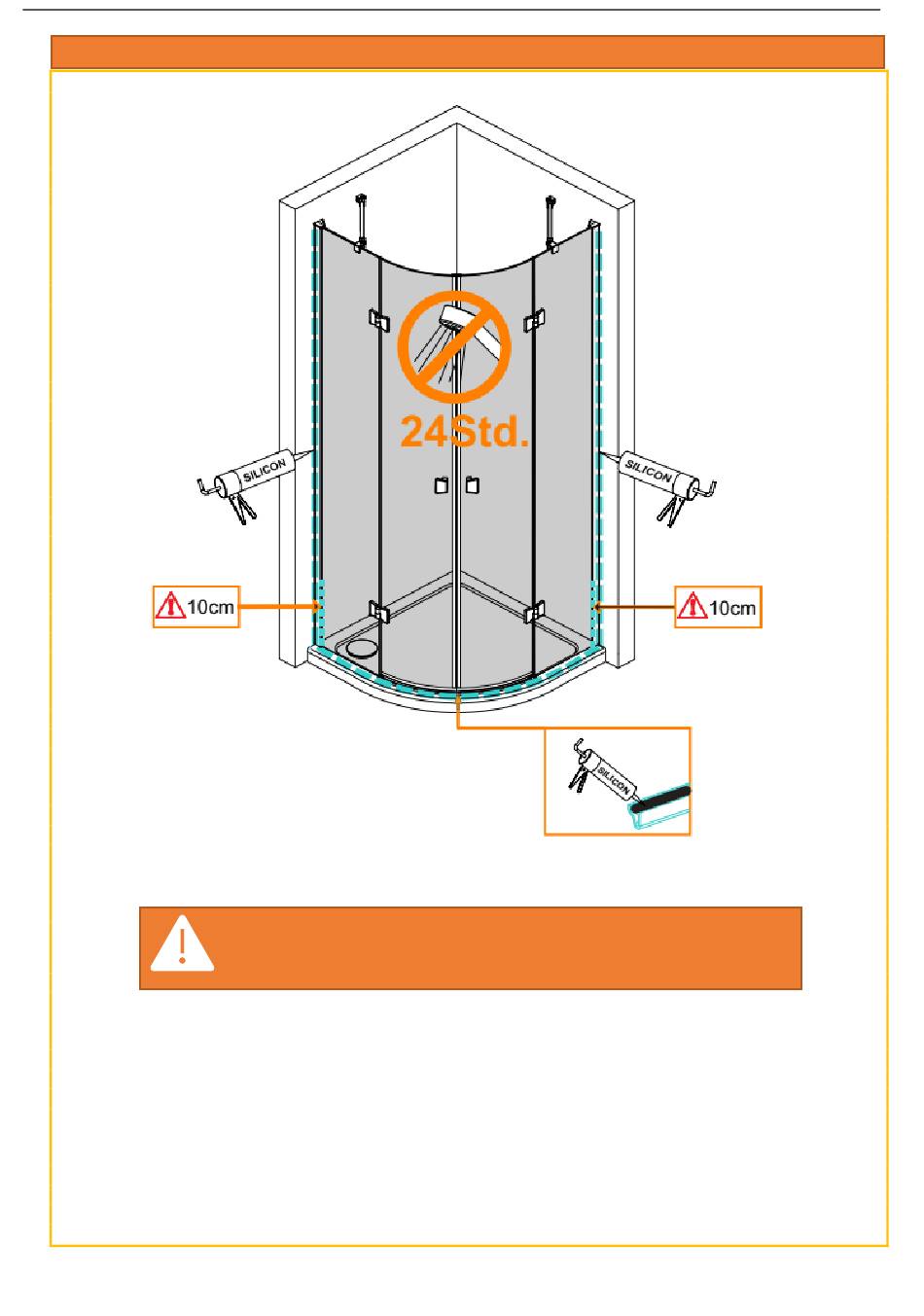 24Std.

SILICON

SILICON

10cm

10cm

SILICON