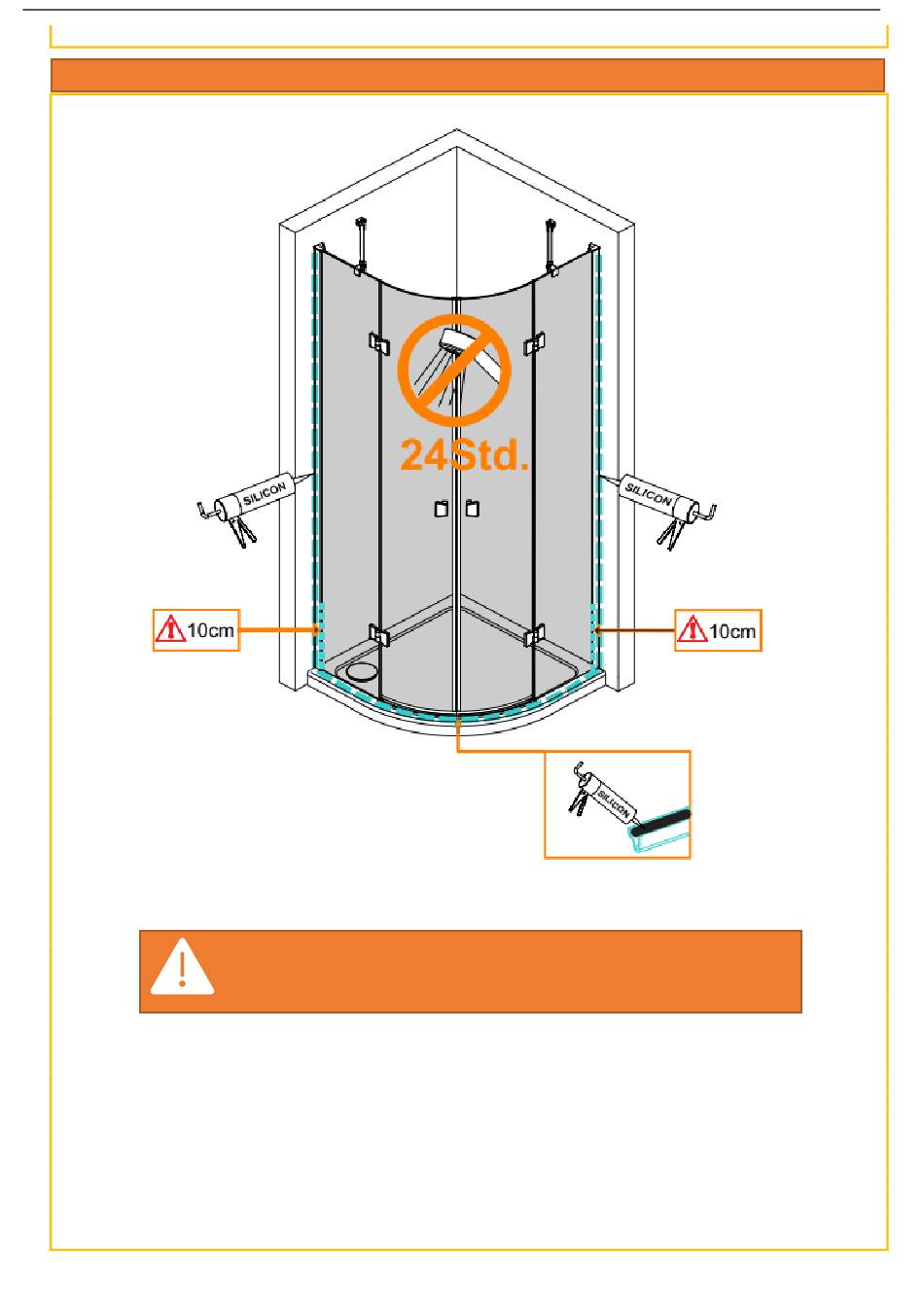 24Std.

SILICON

SILICON

10cm

10cm

SILICON