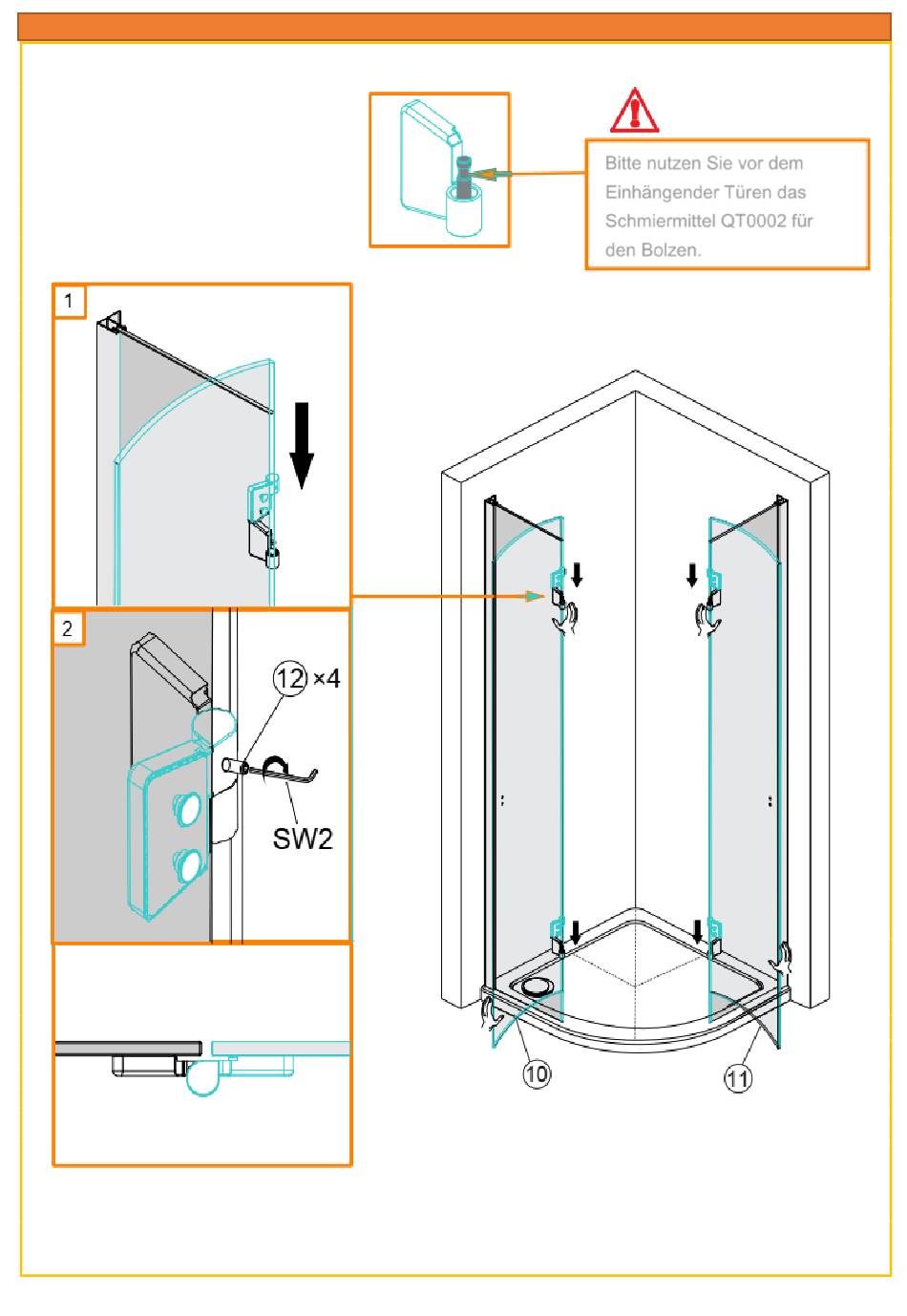 Bitte nutzen Sie vor dem Einhängender Türen das Schmiermittel QT0002 für den Bolzen.

1

2

12 ×4

SW2

10

11