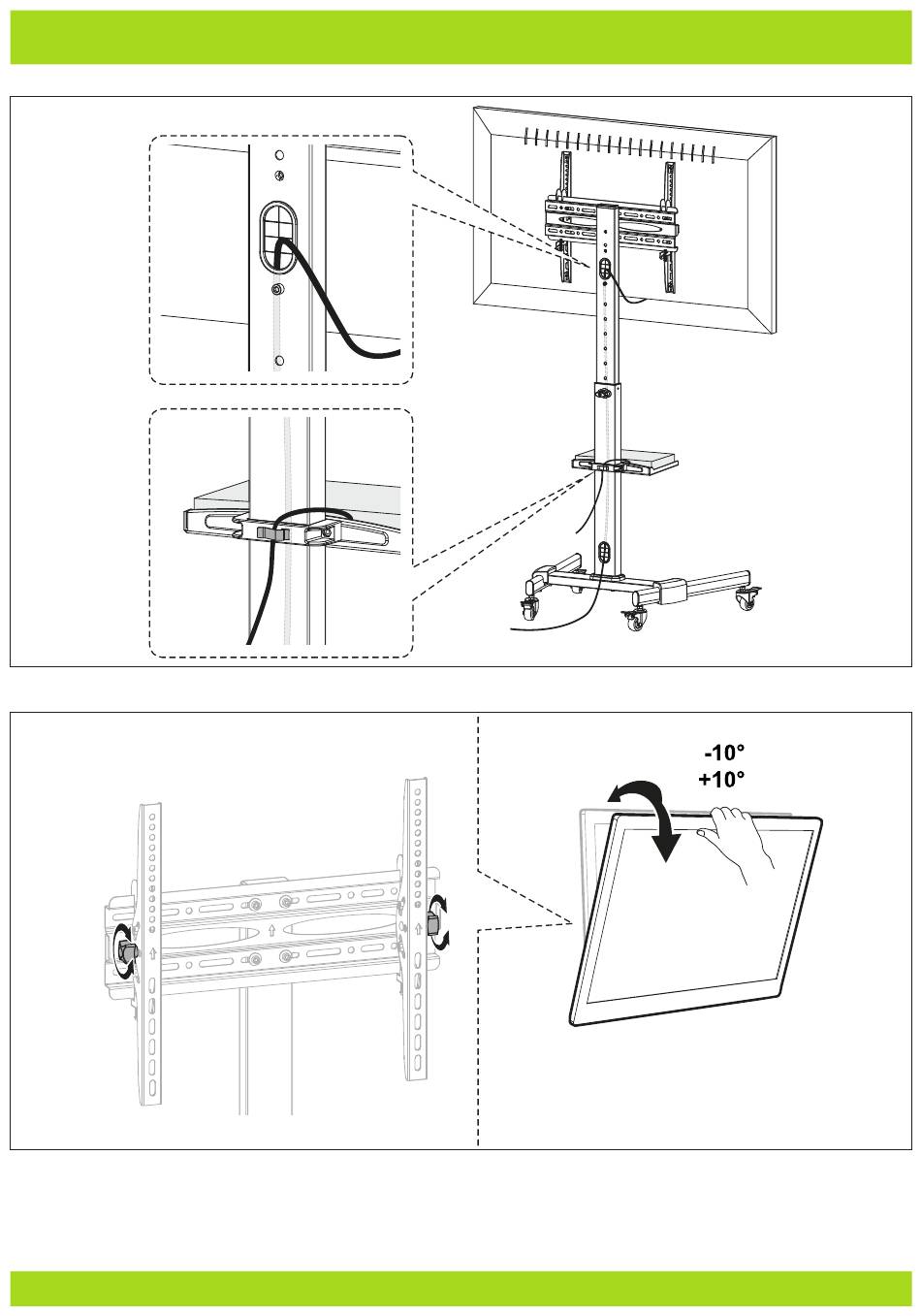 -10°
+10°