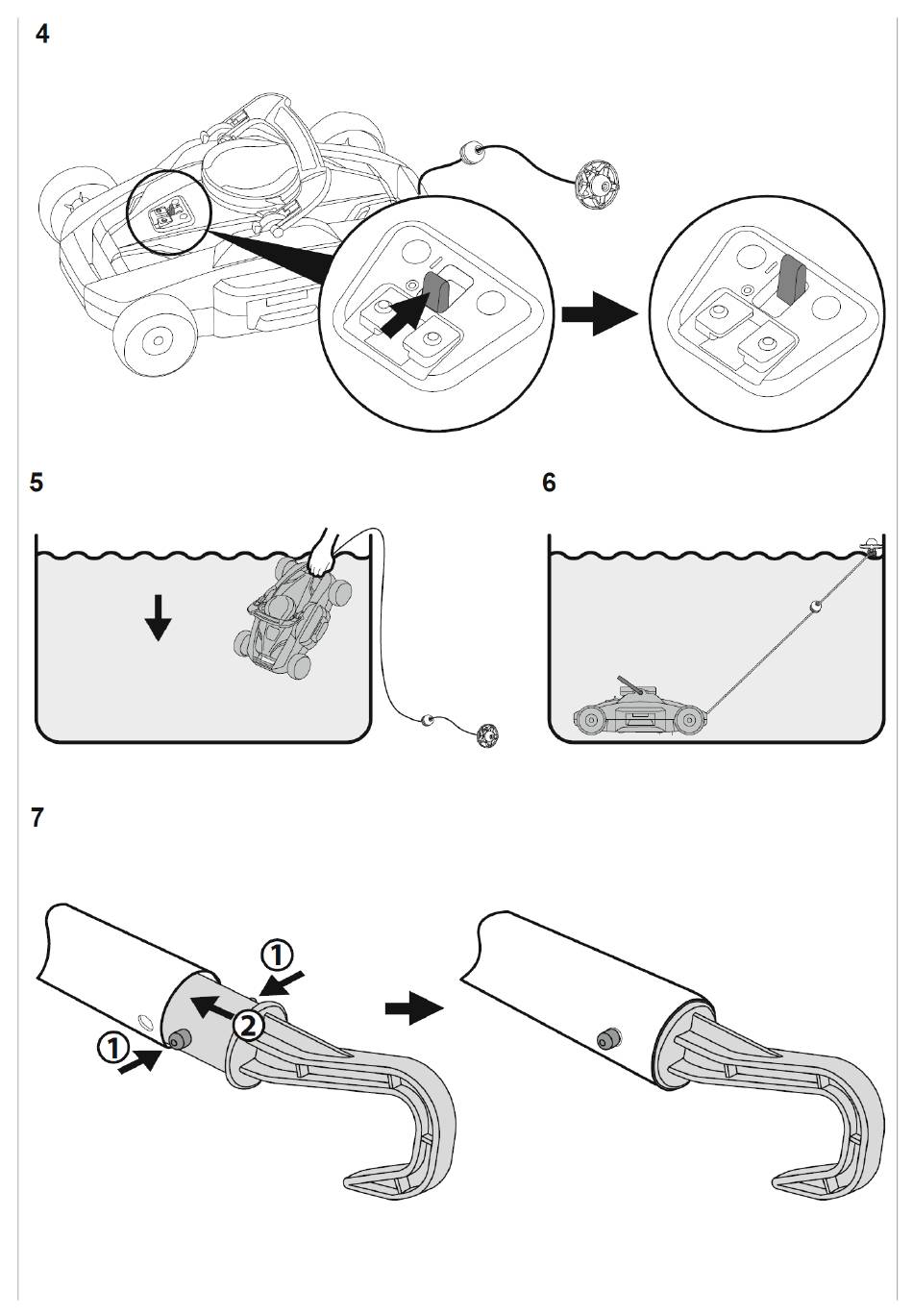 4

5

6

7

①

①

②