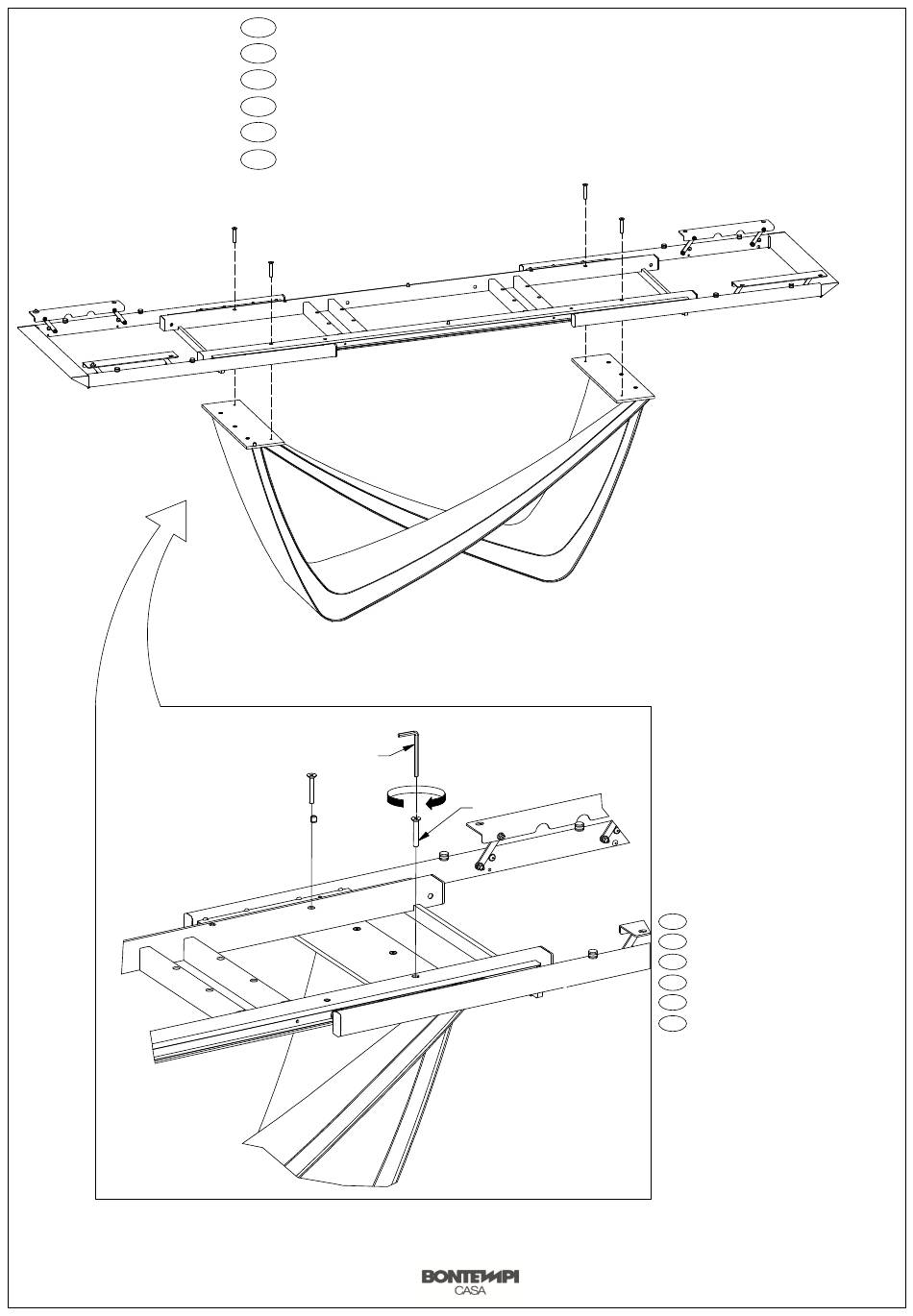 BONTEMPI
CASA