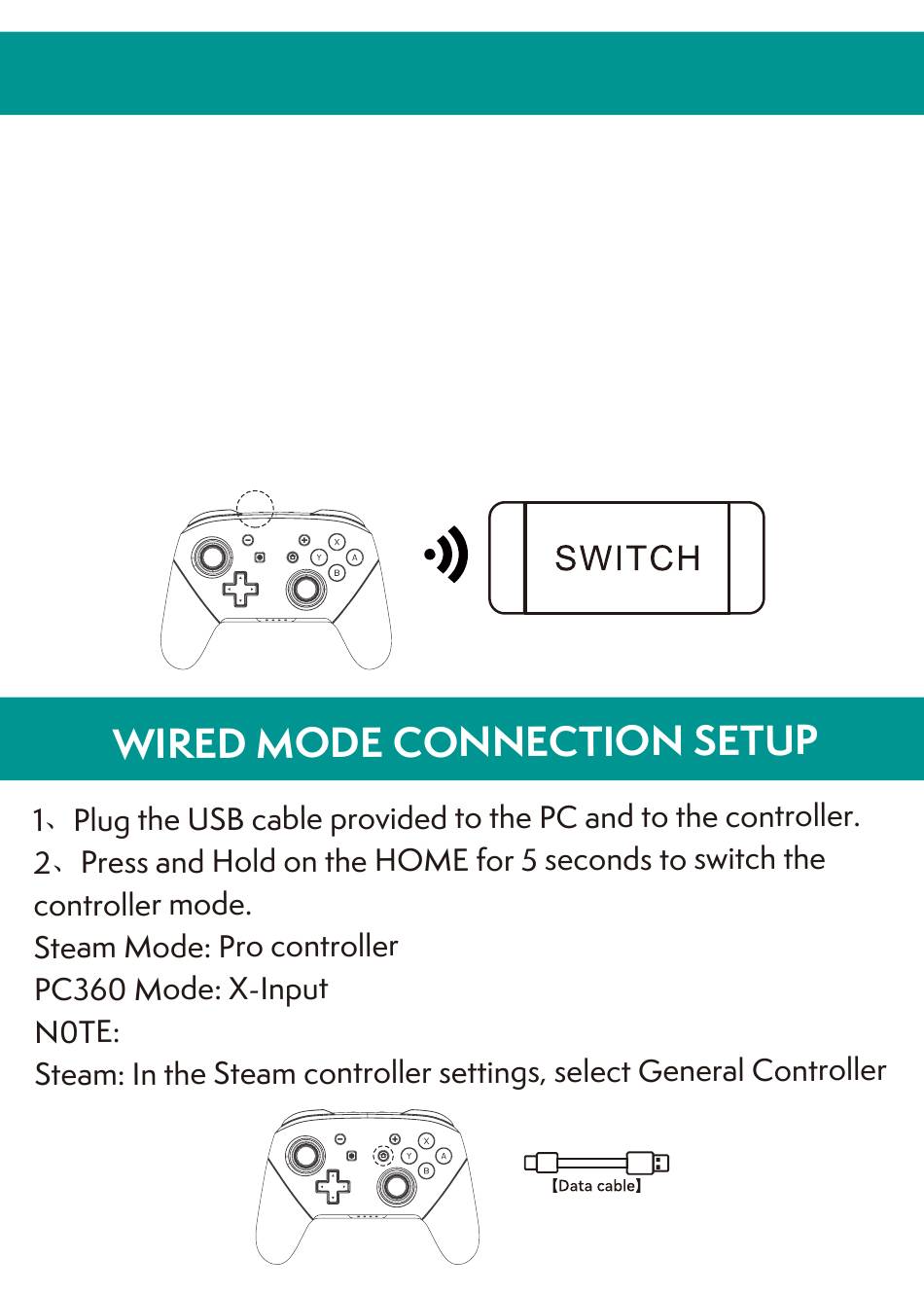 X
Y
A
B

SWITCH

WIRED MODE CONNECTION SETUP

1、Plug the USB cable provided to the PC and to the controller.
2、Press and Hold on the HOME for 5 seconds to switch the controller mode.
Steam Mode: Pro controller
PC360 Mode: X-Input
N0TE:
Steam: In the Steam controller settings, select General Controller

X
Y
A
B

【Data cable】