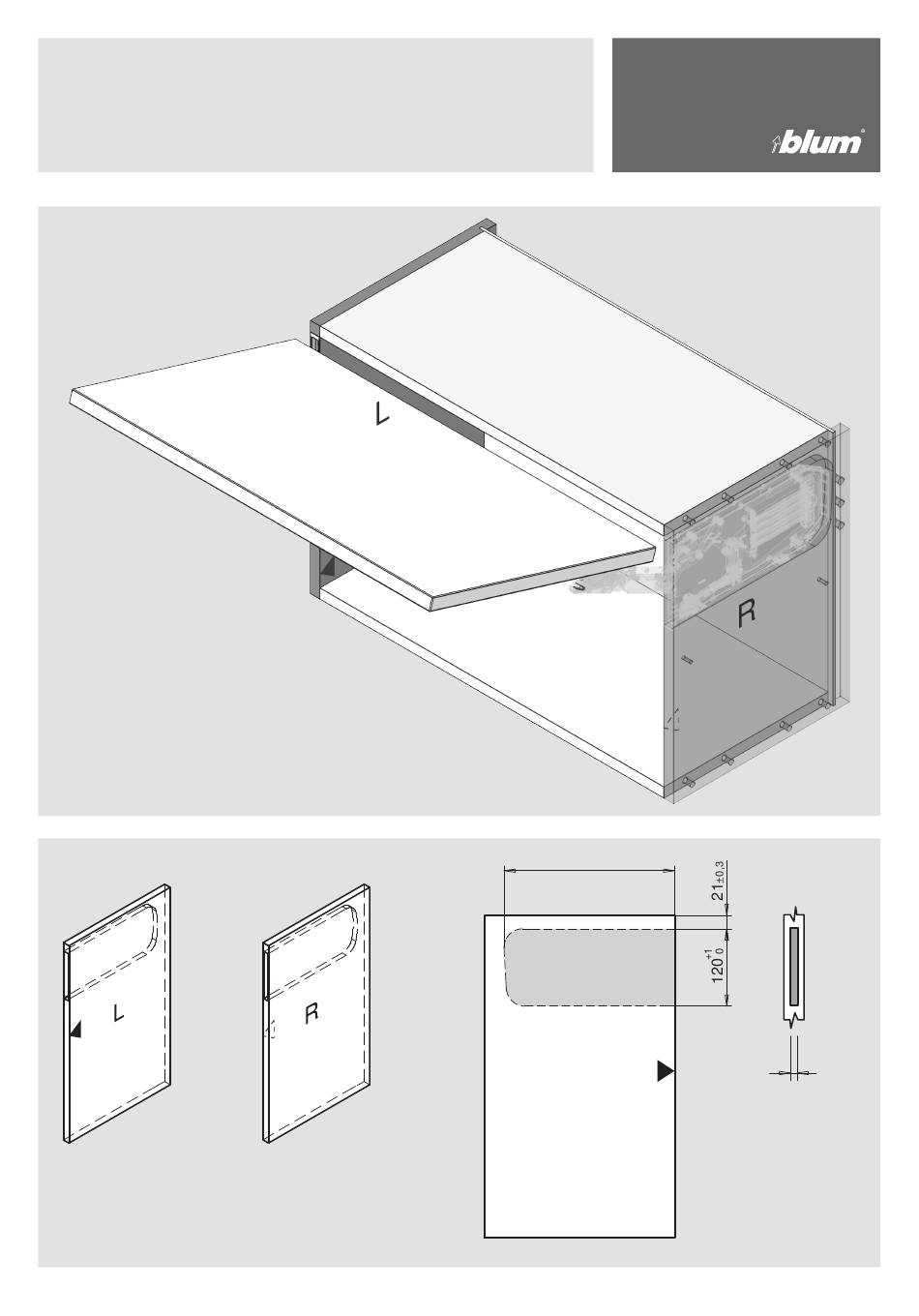 blum

L

R

L

R

$21_{\pm 0,3}$

$120^{+1}_{0}$