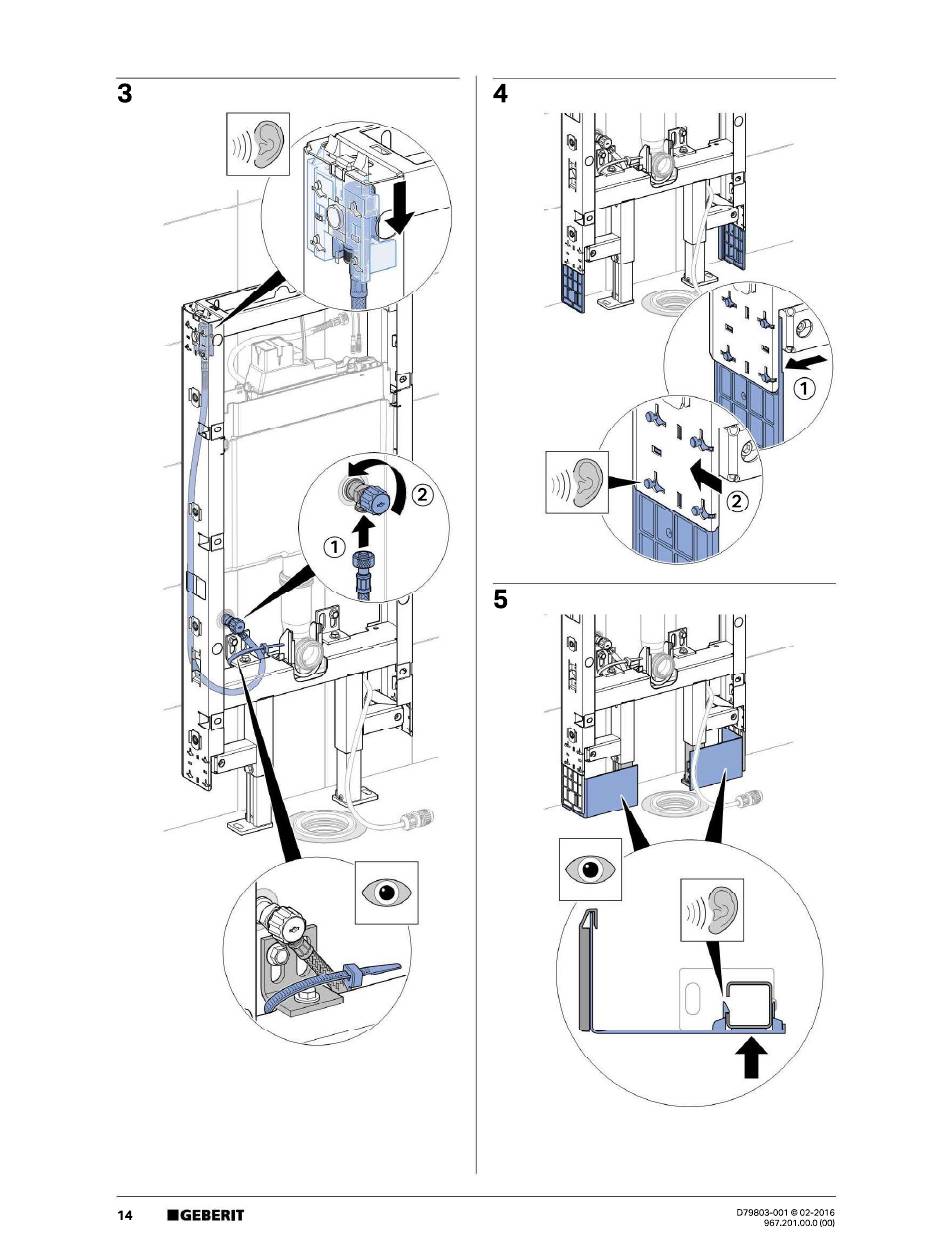 3

②

①

4

①

②

5

14 GEBERIT

D79803-001 © 02-2016
967.201.00.0 (00)