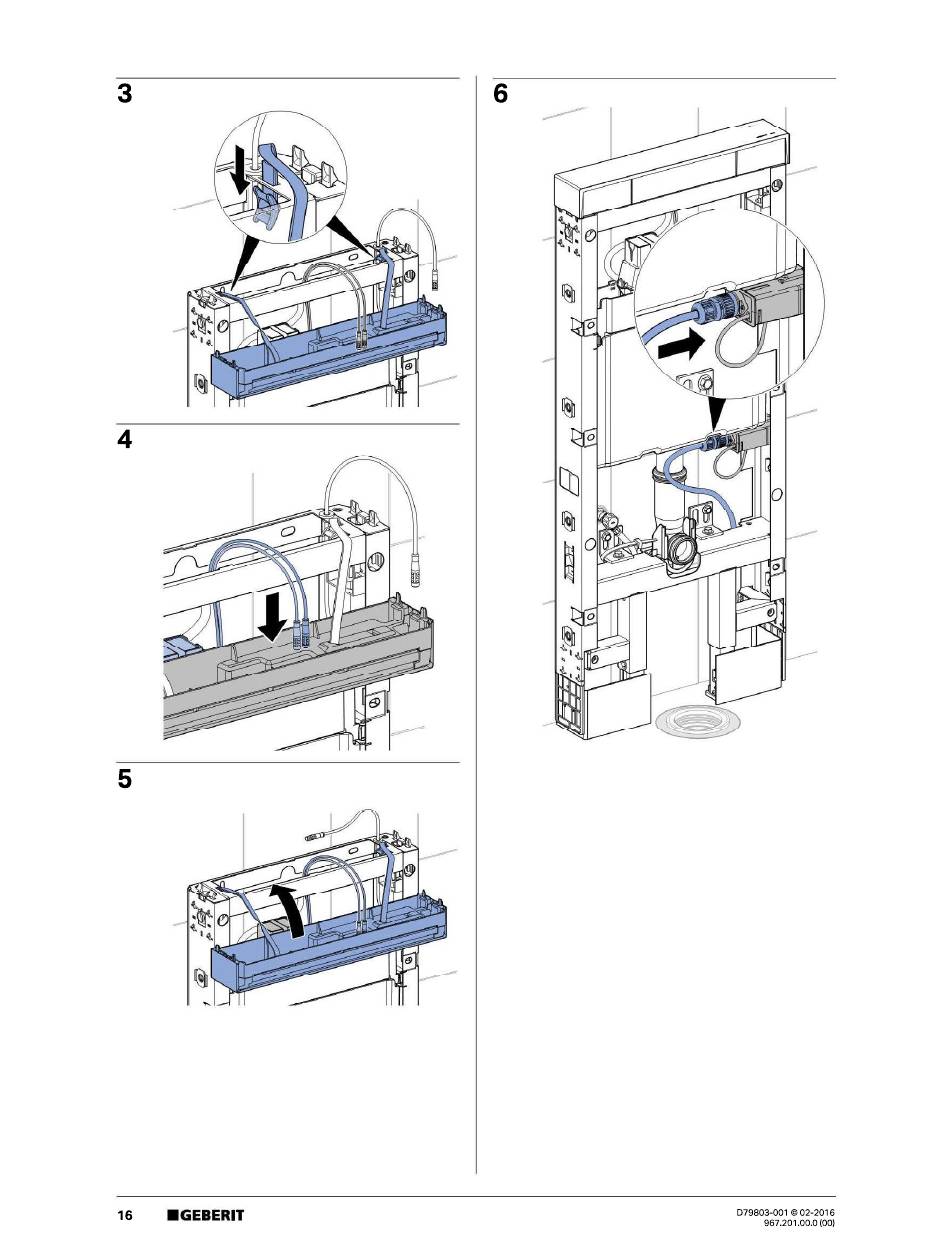 3

4

5

6

16 GEBERIT

D79803-001 © 02-2016
967.201.00.0 (00)