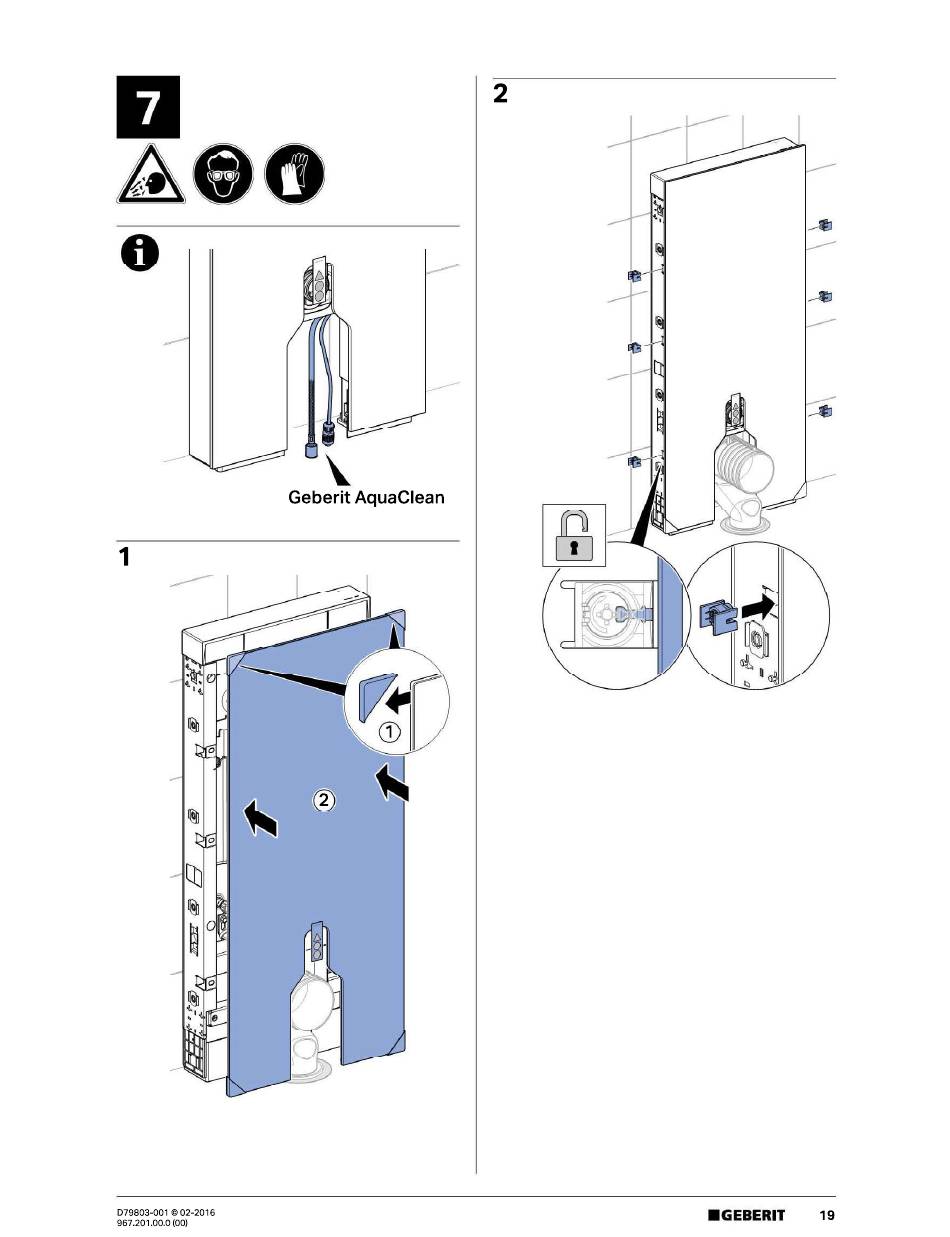 7

Geberit AquaClean

1

①

②

2

D79803-001 © 02-2016
967.201.00.0 (00)

GEBERIT

19