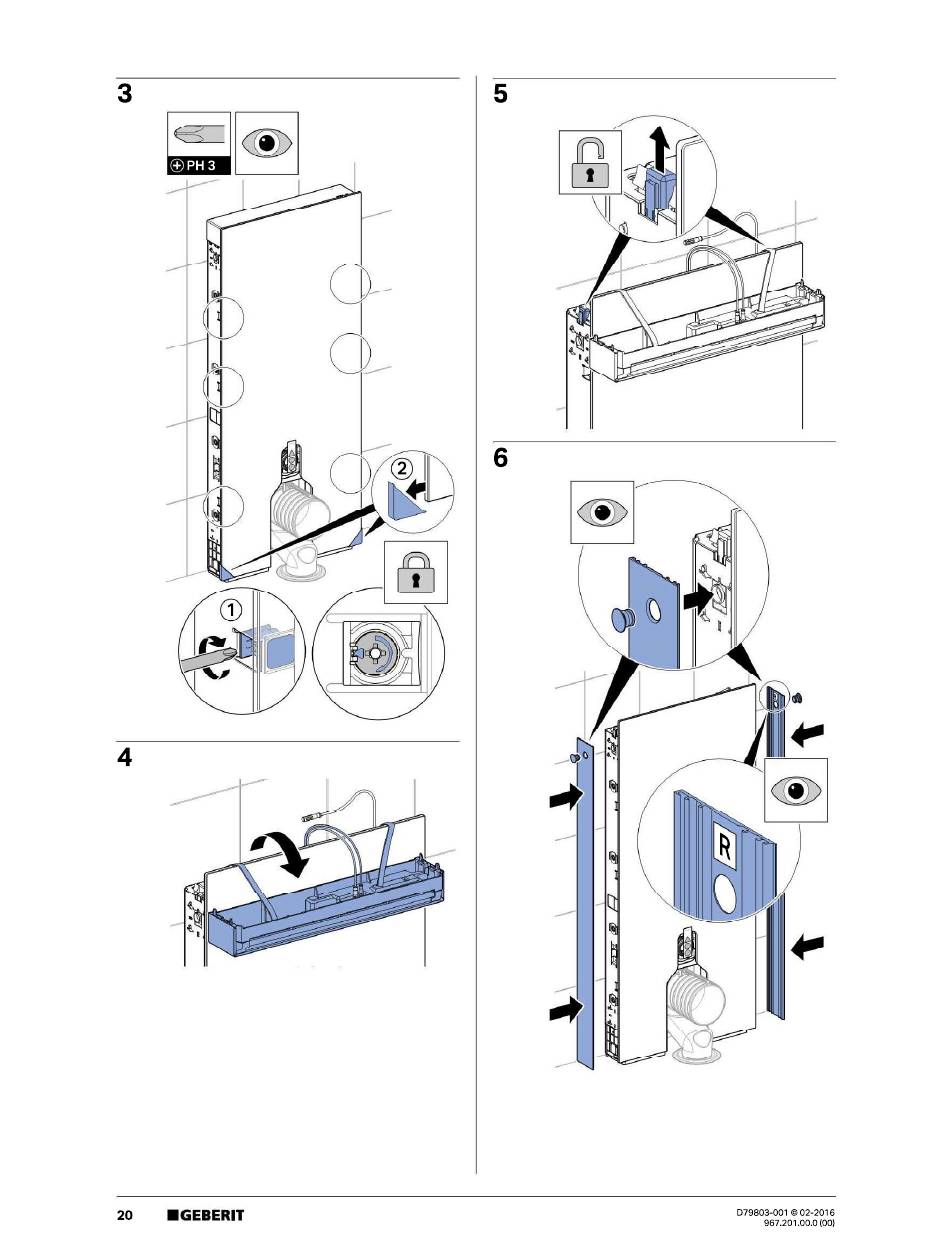 3

PH 3

2

1

4

5

6

R

20 GEBERIT

D79803-001 © 02-2016
967.201.00.0 (00)