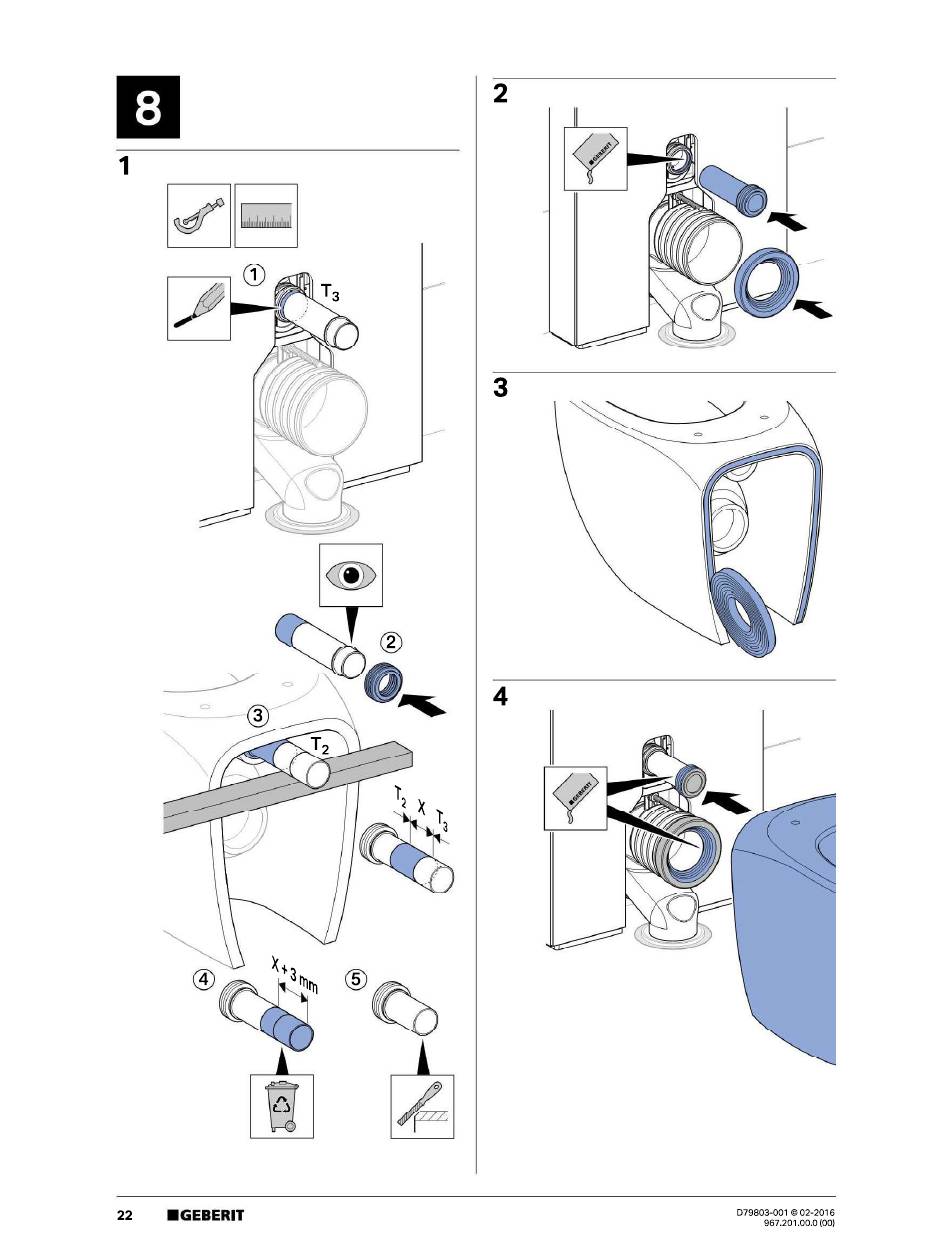 8

1

①
$T_3$

②

③
$T_2$

$T_2$ X $T_3$

④
X + 3 mm

⑤

2

GEBERIT

3

4

GEBERIT

22 GEBERIT

D79803-001 © 02-2016
967.201.00.0 (00)