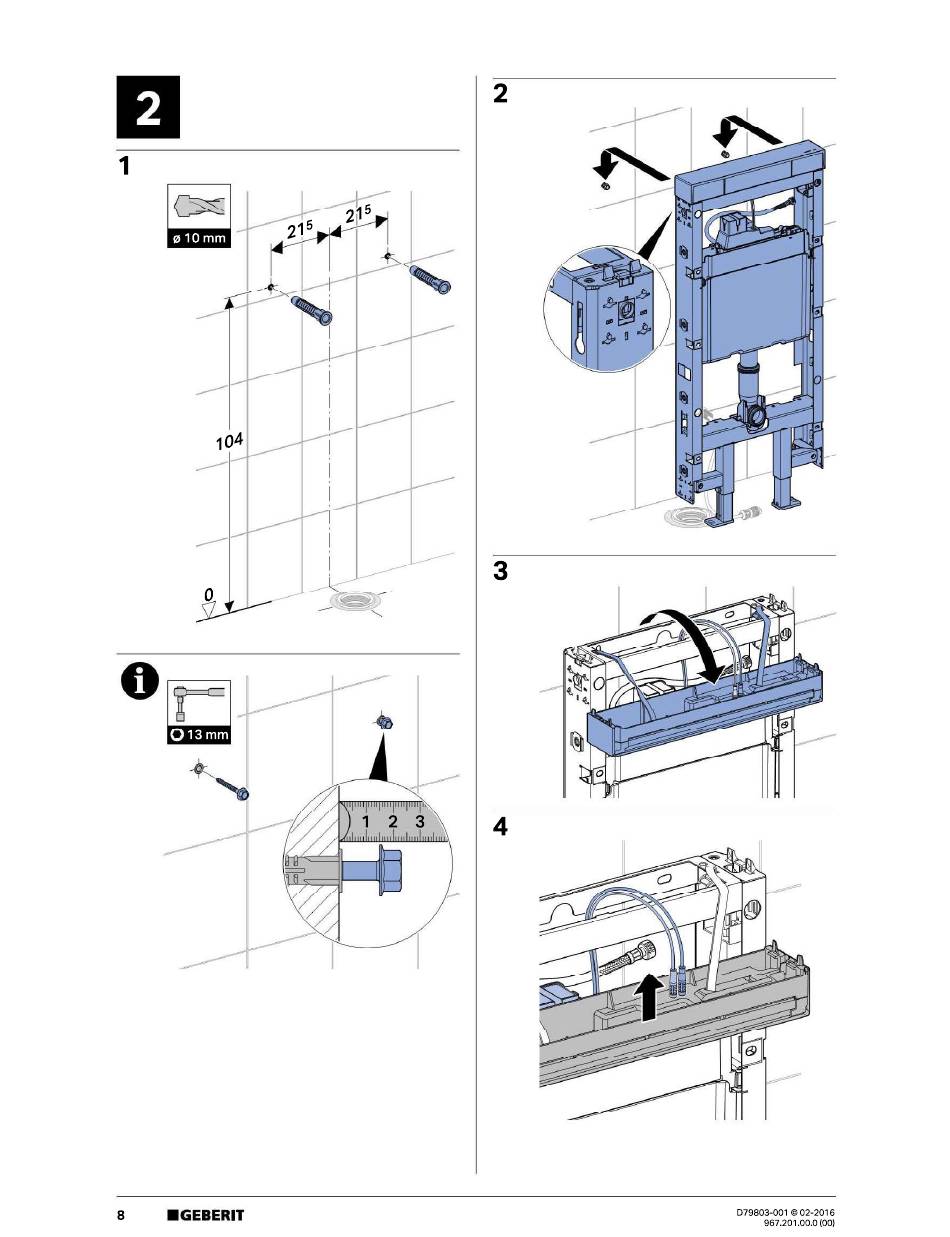 2

1

ø 10 mm

$21^5$

$21^5$

104

0

13 mm

1 2 3

2

3

4

8 GEBERIT

D79803-001 © 02-2016
967.201.00.0 (00)