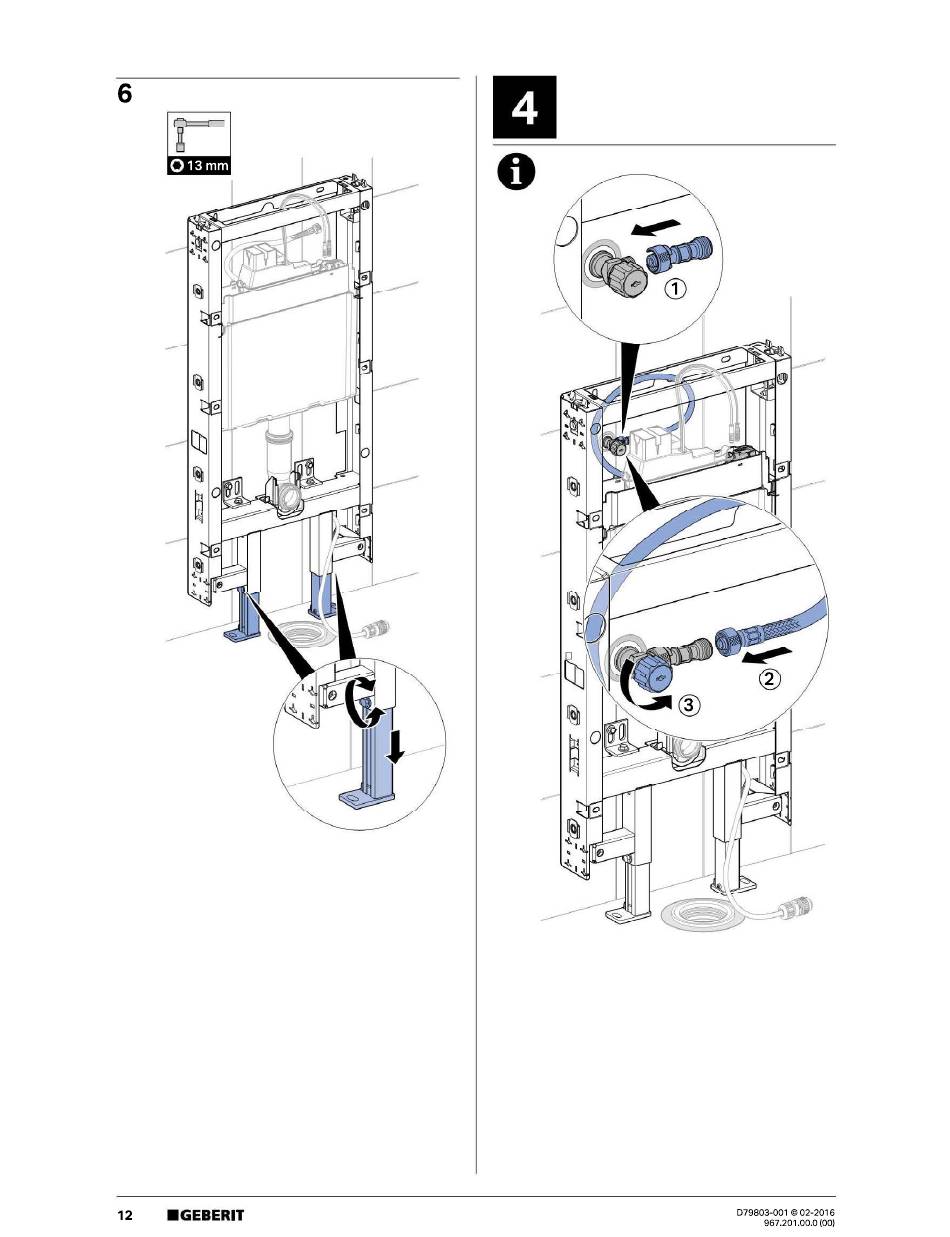 6

13 mm

4

i

①

②

③

12 GEBERIT

D79803-001 © 02-2016
967.201.00.0 (00)