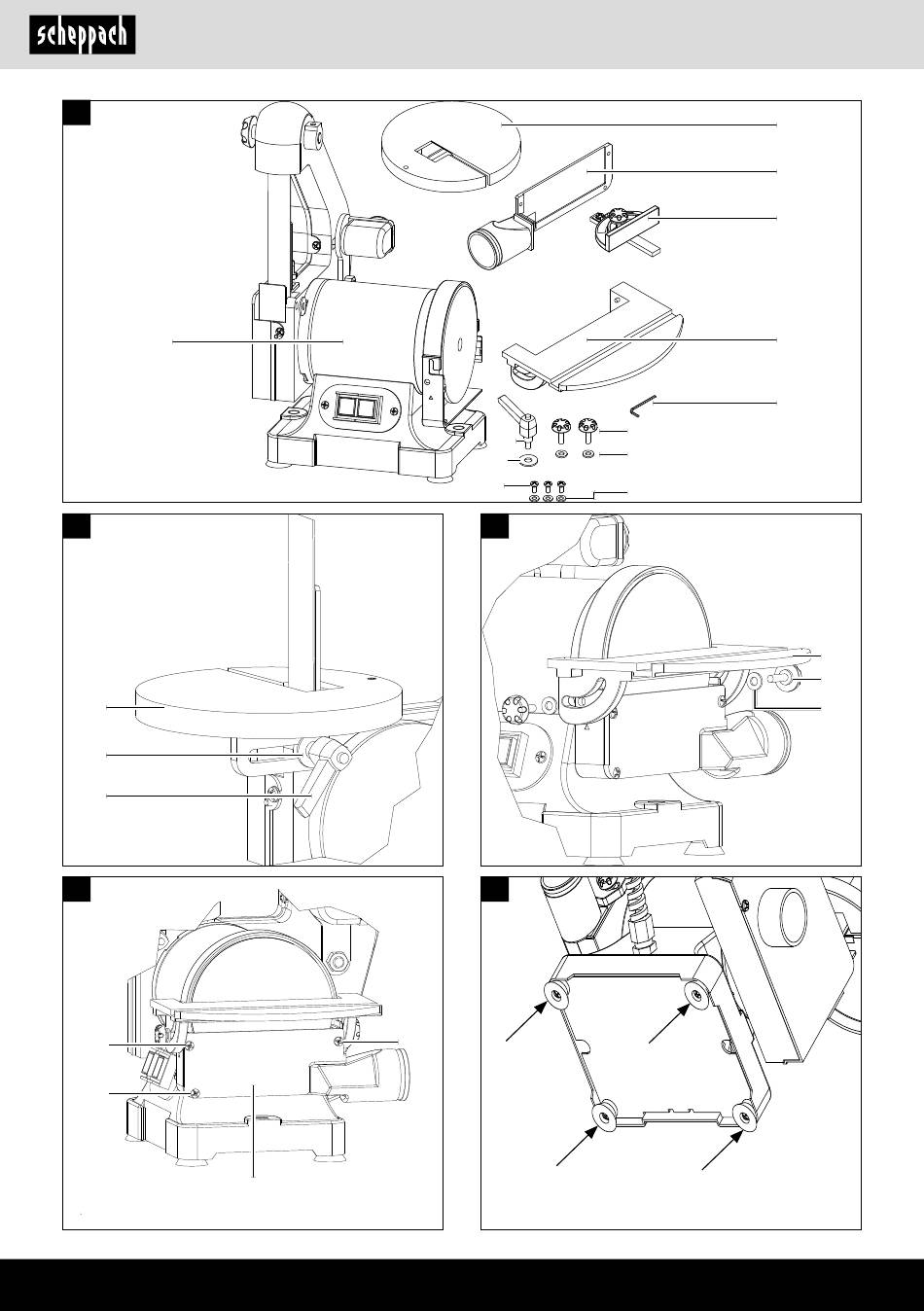 scheppach