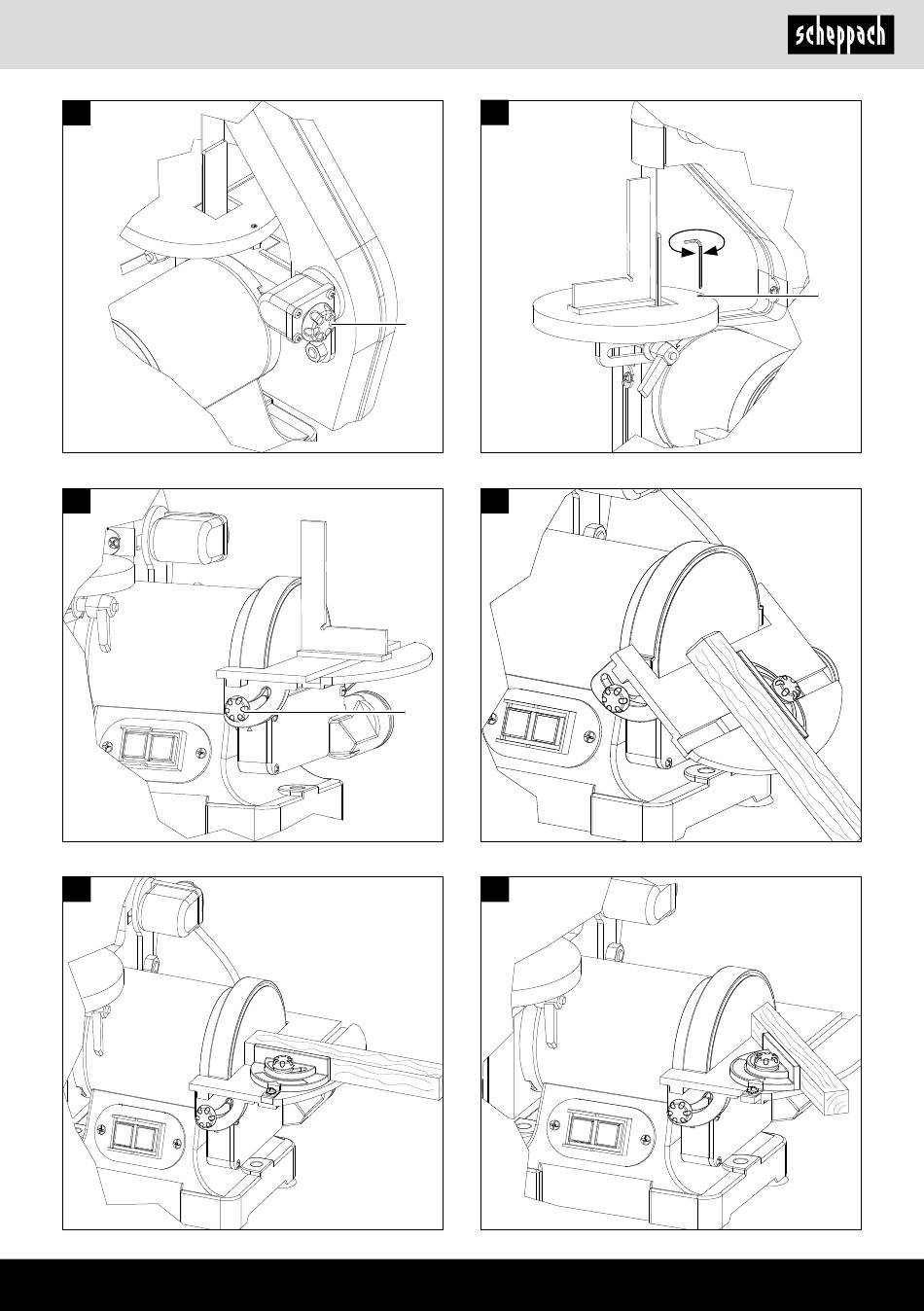 scheppach