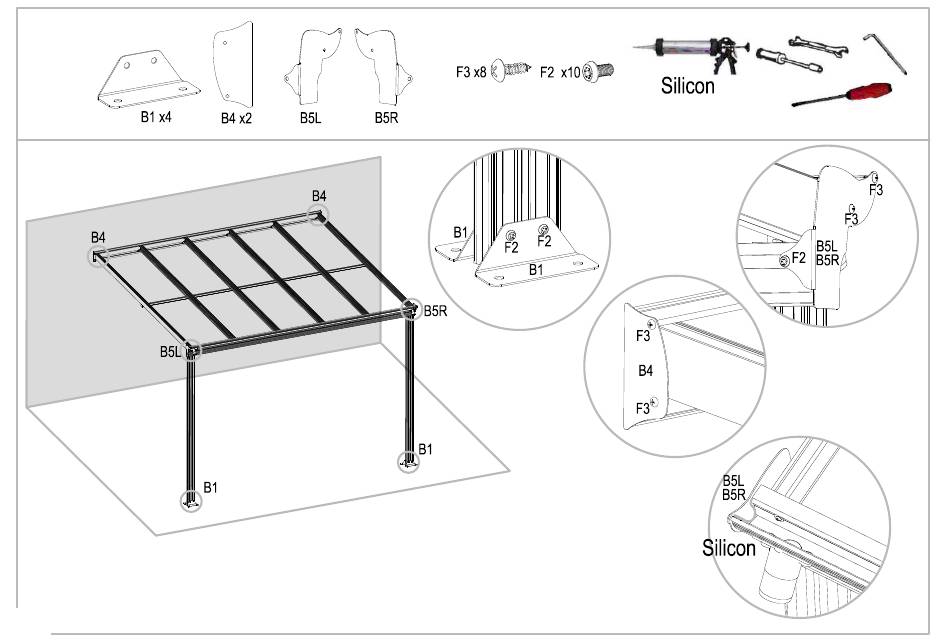 B1 x4
B4 x2
B5L
B5R
F3 x8
F2 x10
Silicon

B4
B4
B5R
B5L
B1
B1

B1
F2
F2
B1

F3
F3
F2
B5L
B5R

F3
B4
F3

B5L
B5R
Silicon