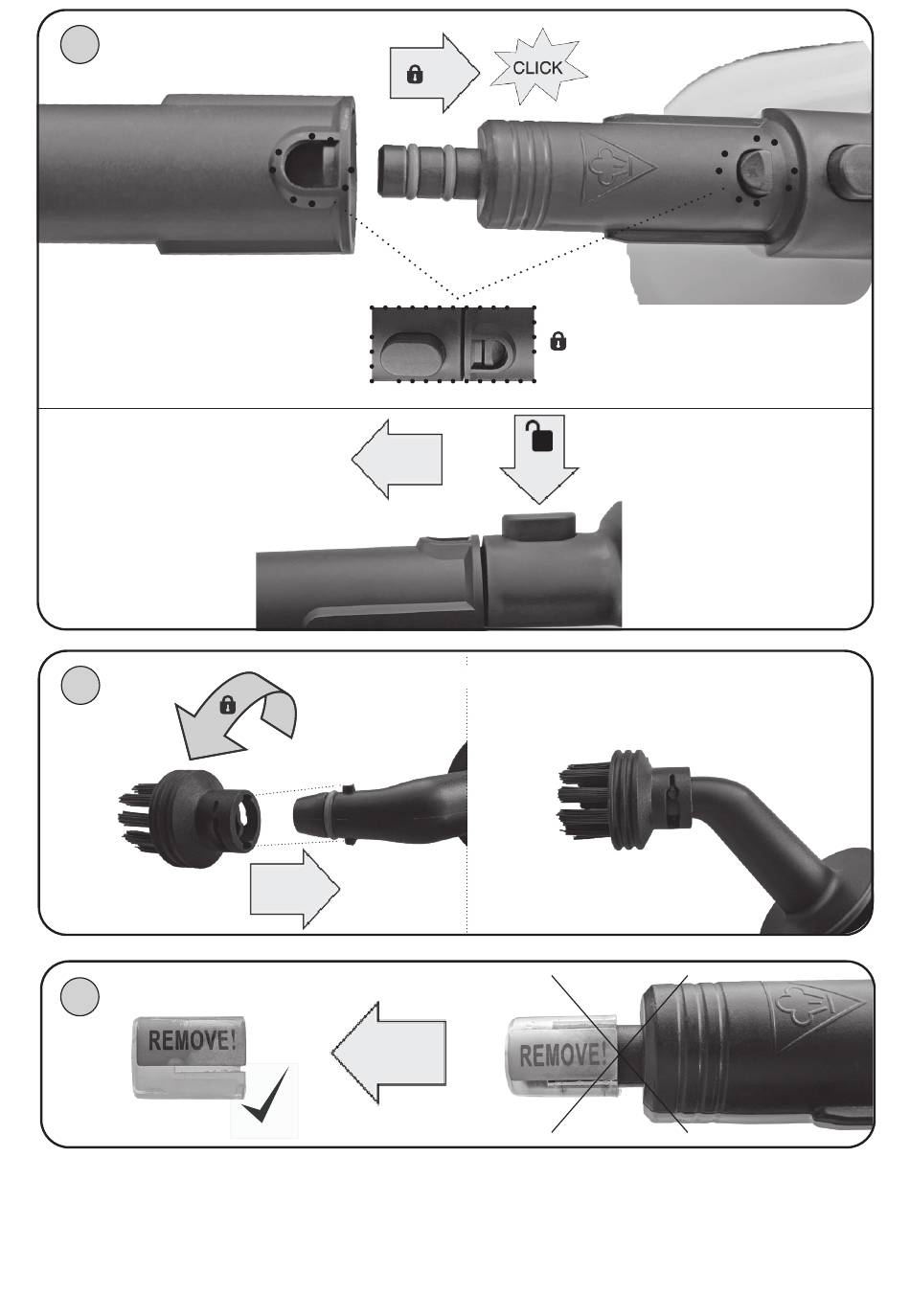 CLICK

REMOVE!

REMOVE!