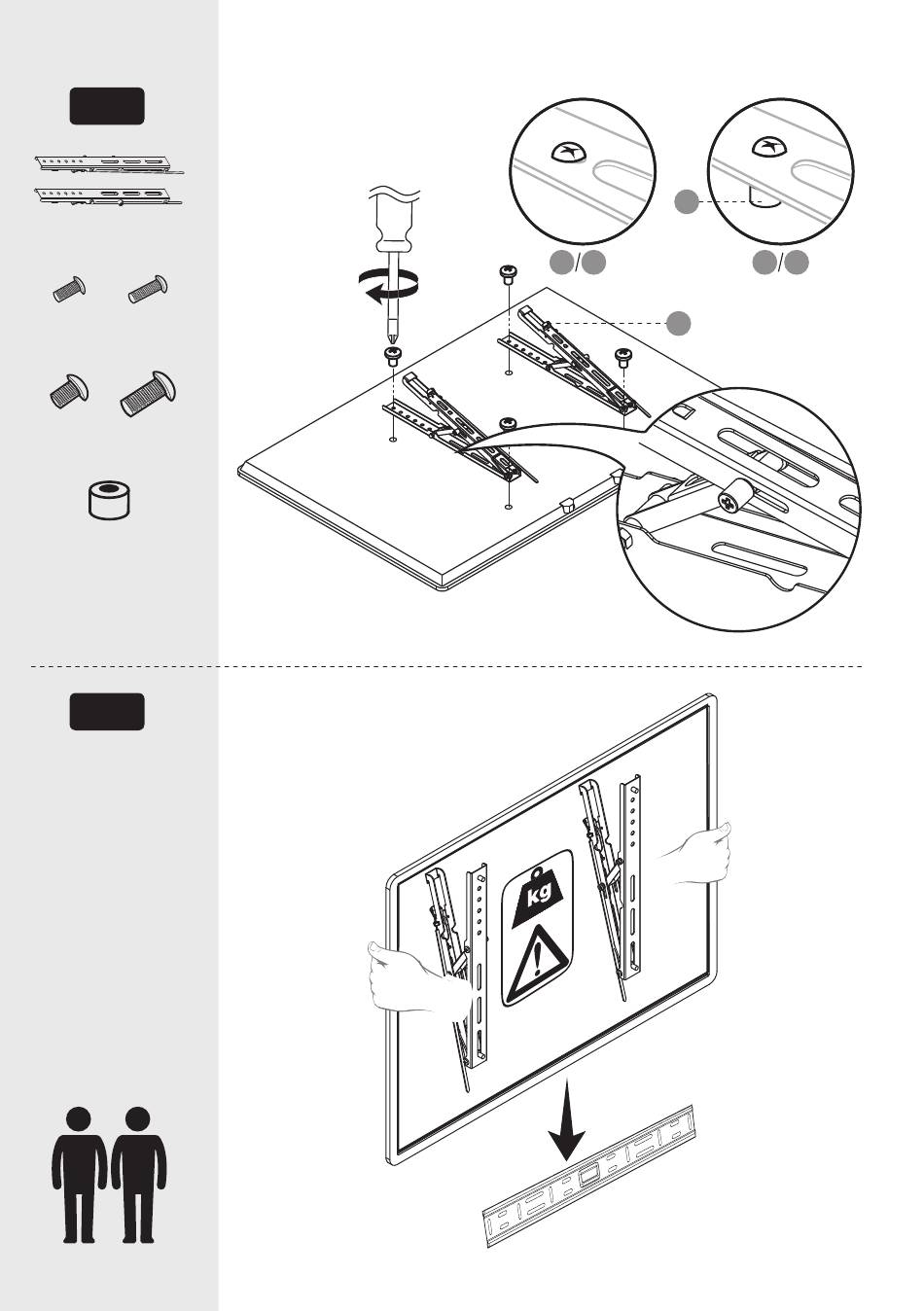 kg