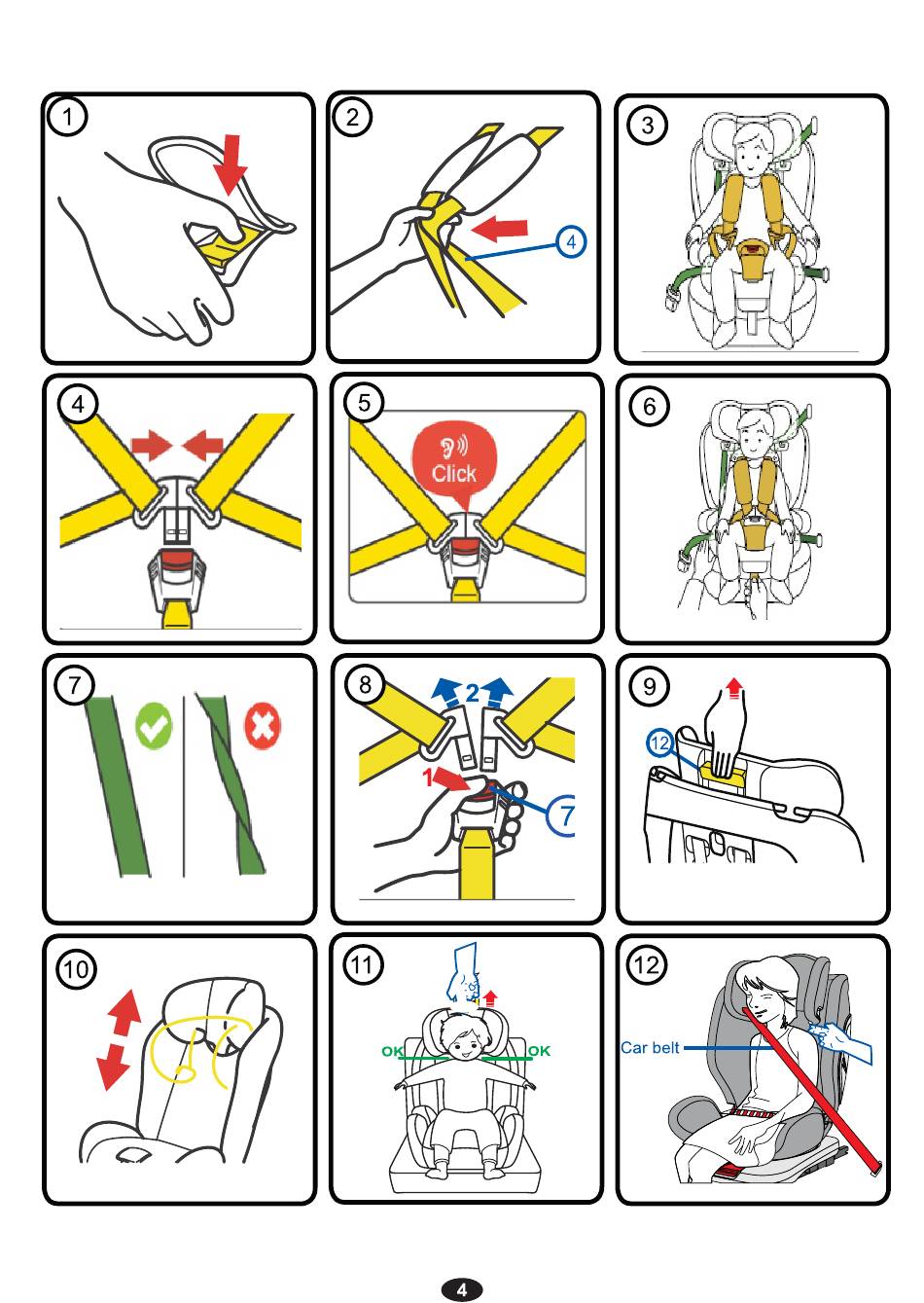 1

2

4

3

4

5

Click

6

7

8

2

1

7

9

12

10

11

OK

OK

12

Car belt

4