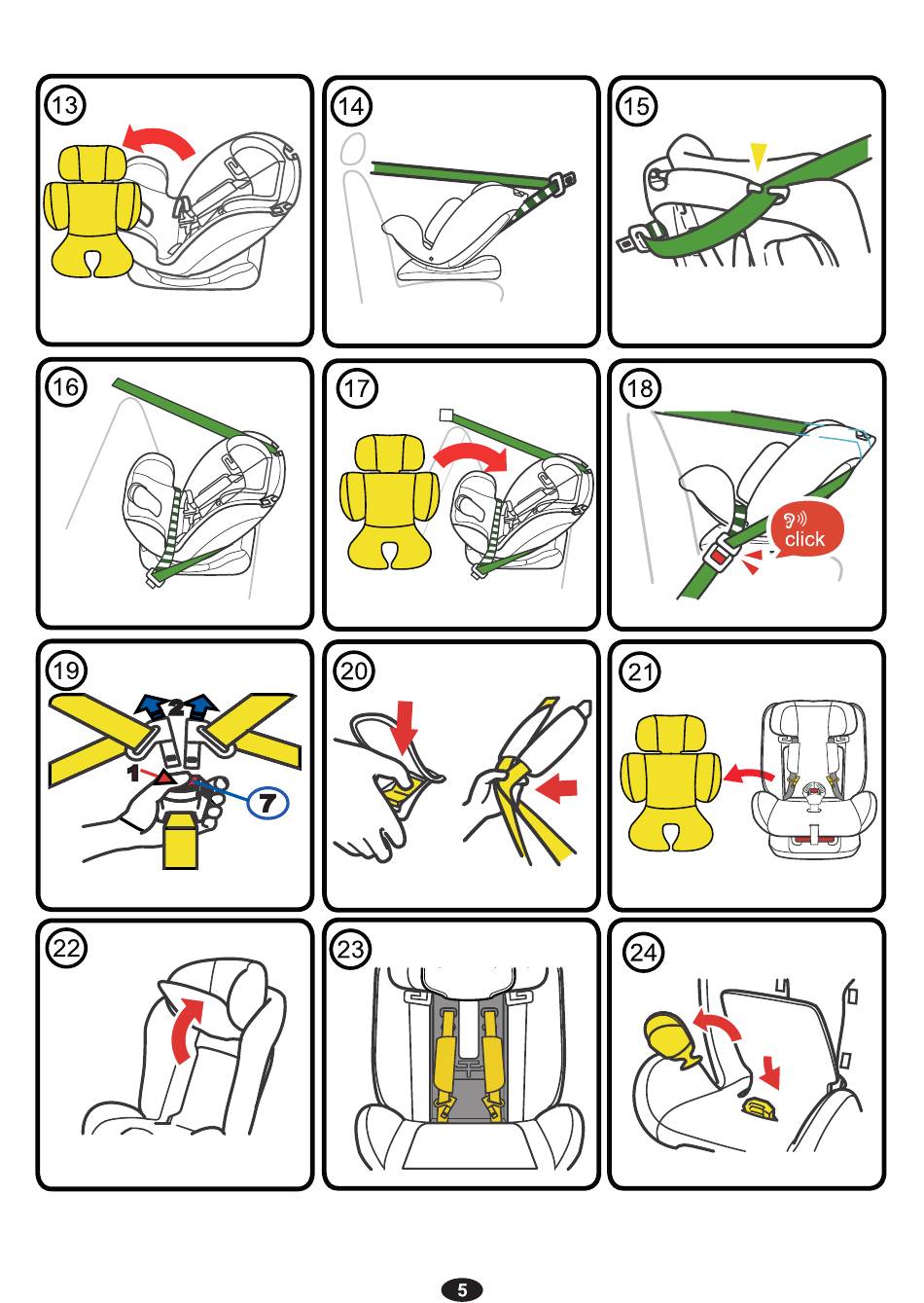 13

14

15

16

17

18

click

19

2

1

7

20

21

22

23

24

5