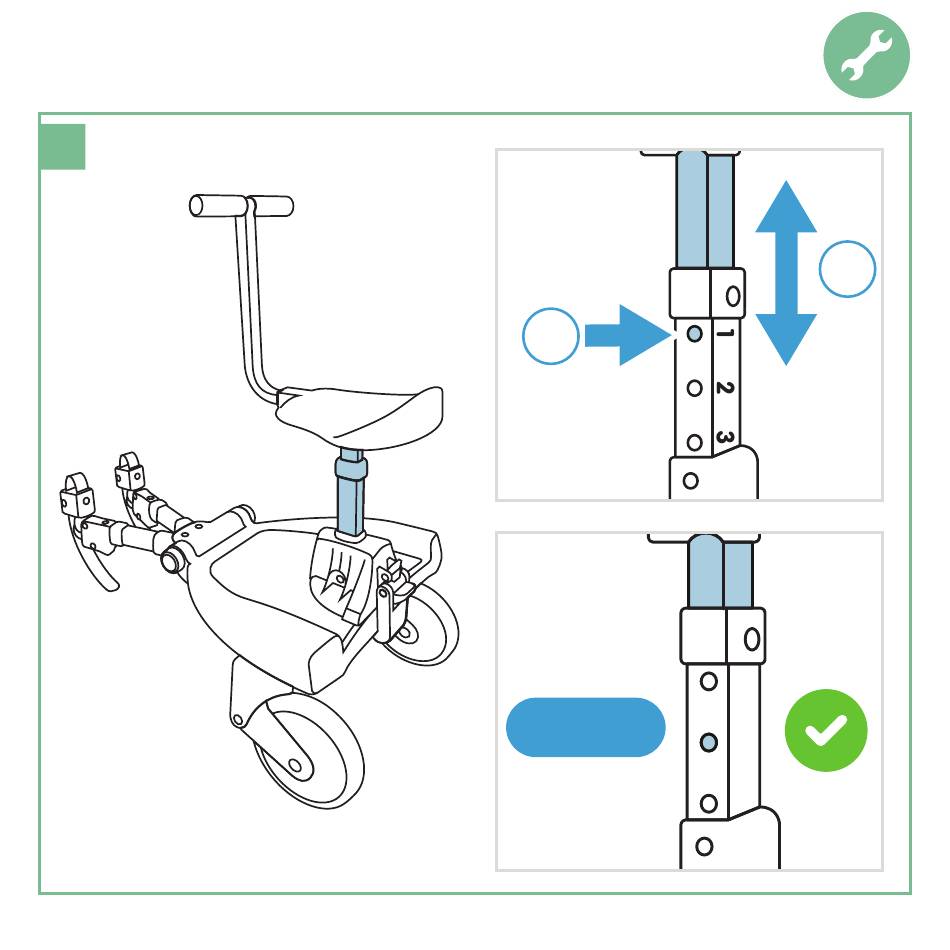 1
2
3