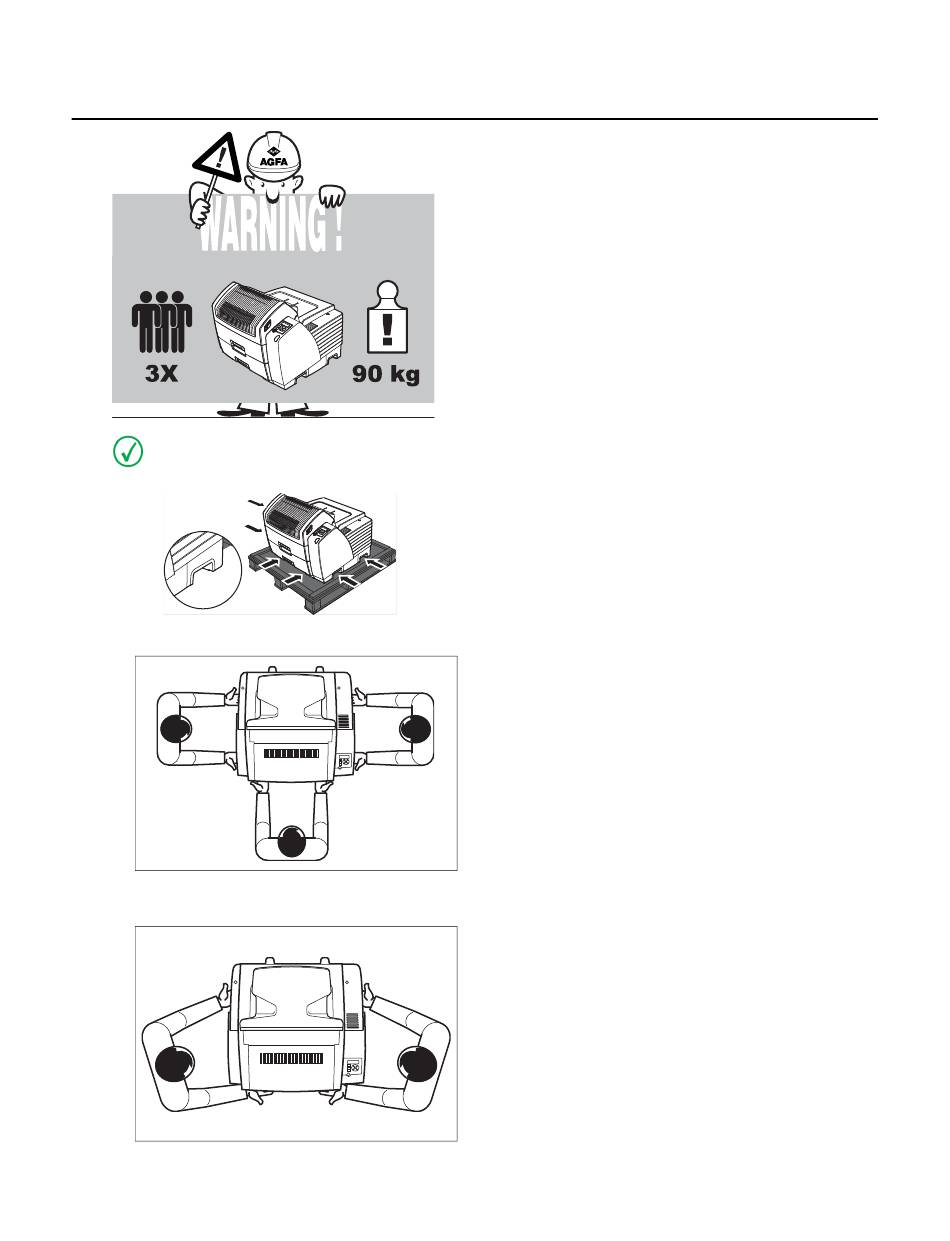 AGFA

WARNING !

3X

90 kg