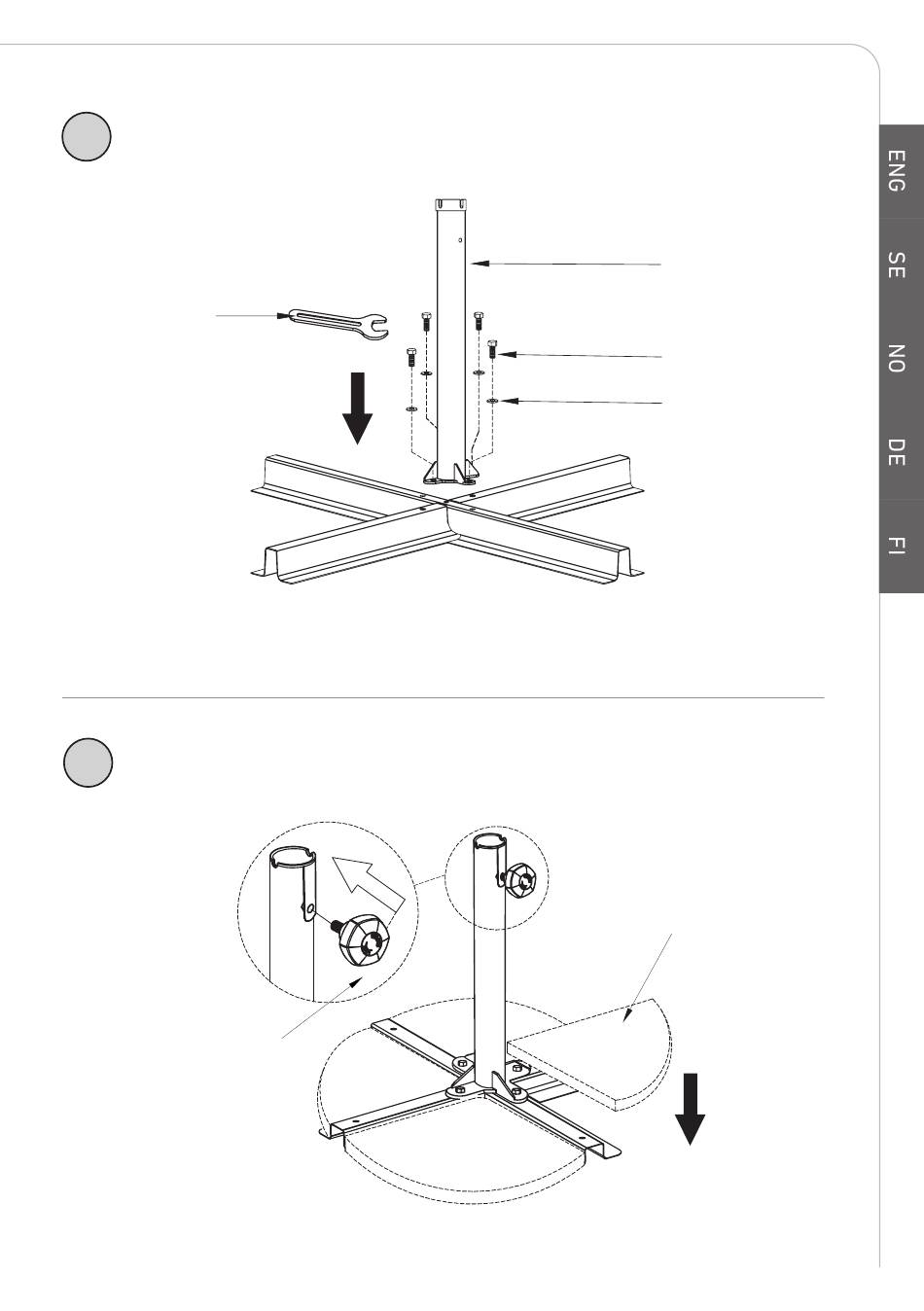 ENG
SE
NO
DE
FI