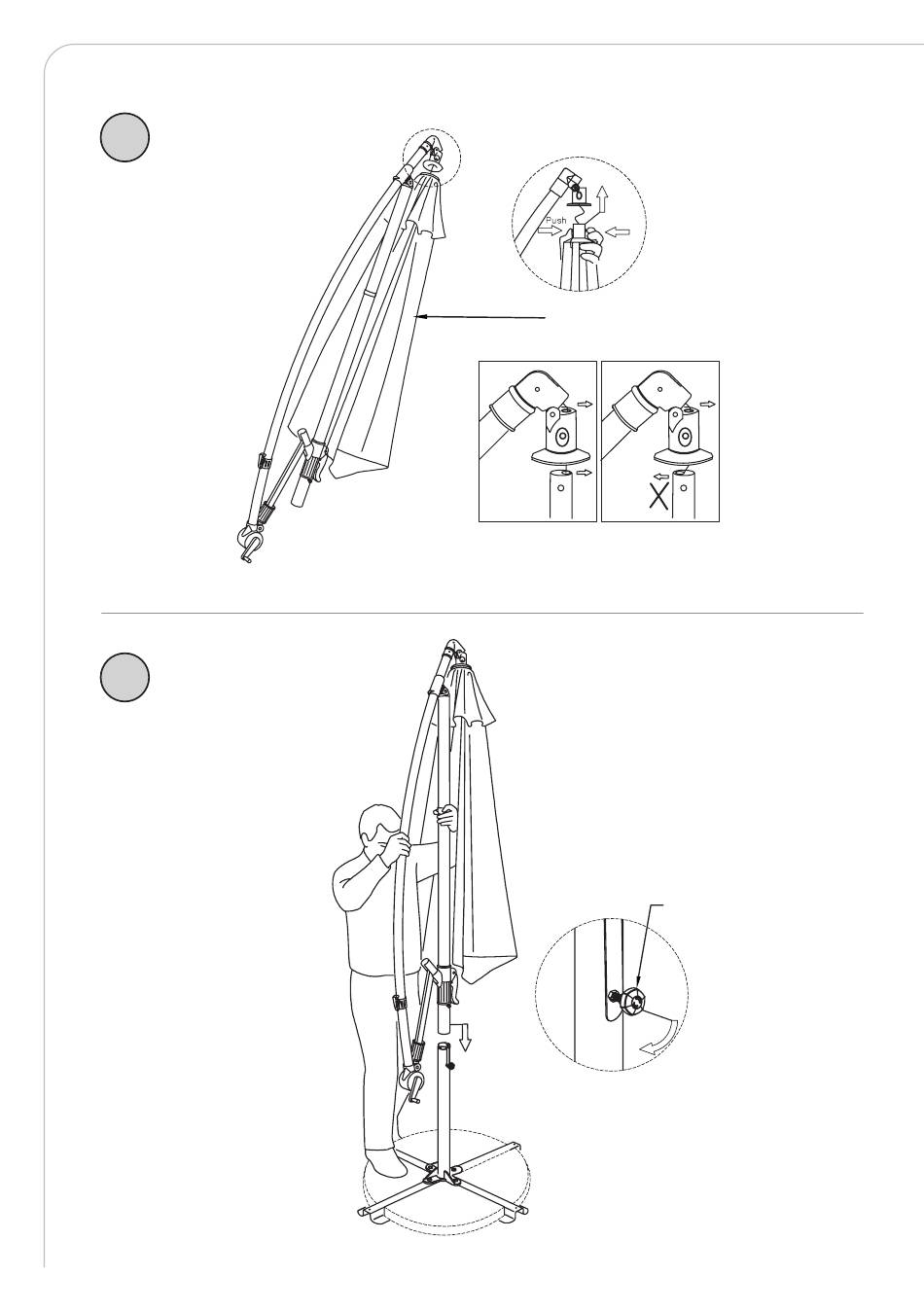 Push