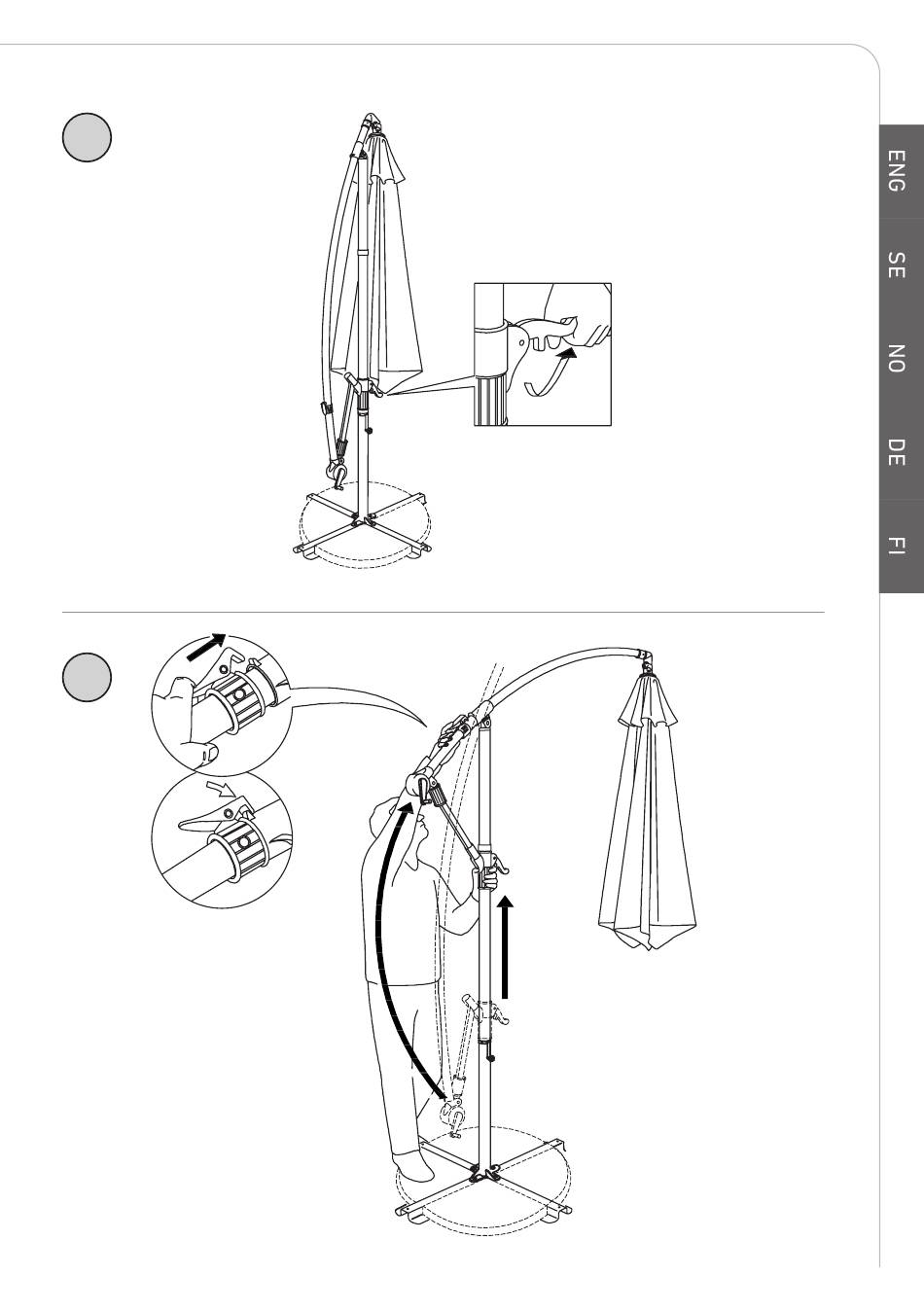 ENG
SE
NO
DE
FI