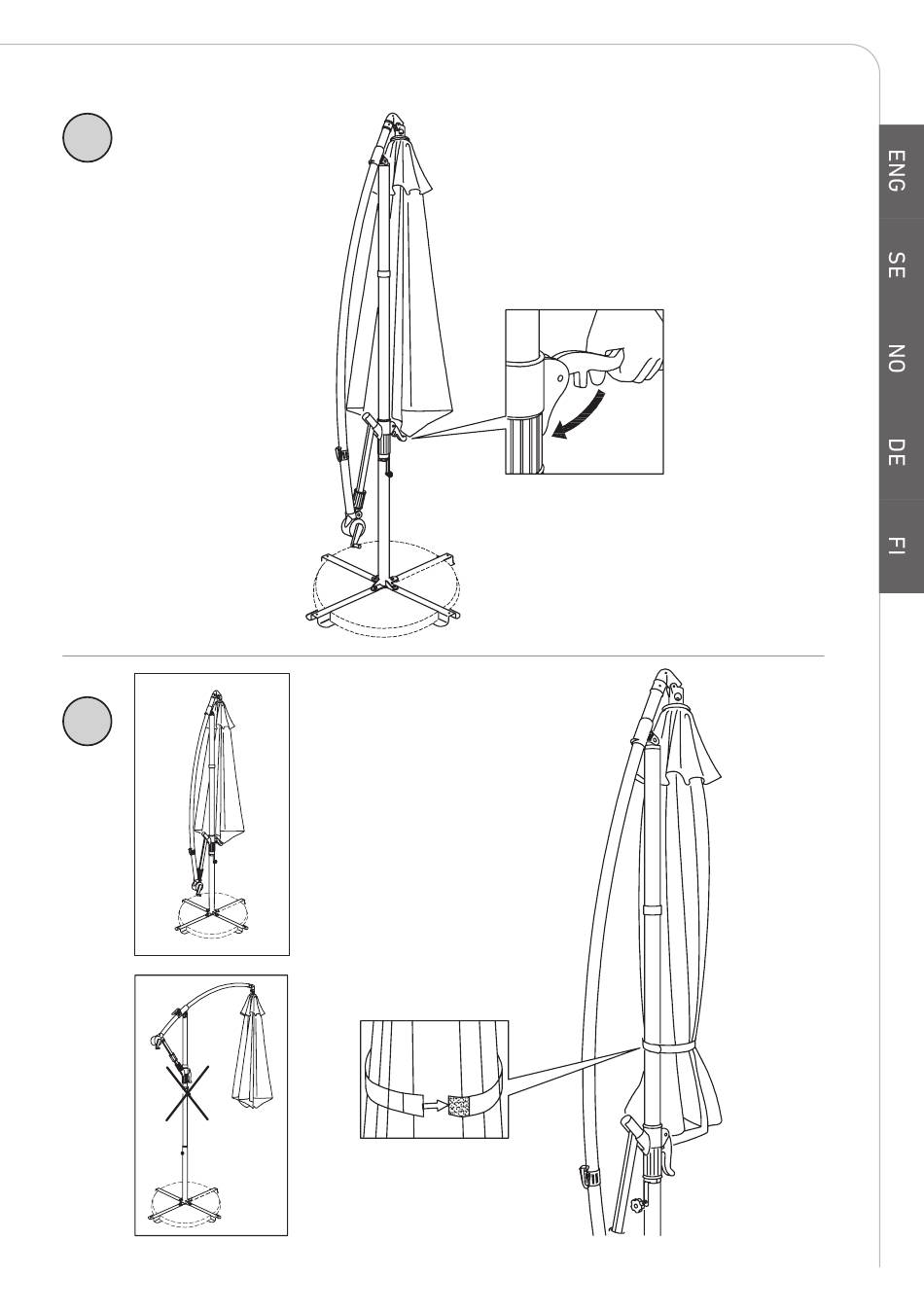 ENG
SE
NO
DE
FI