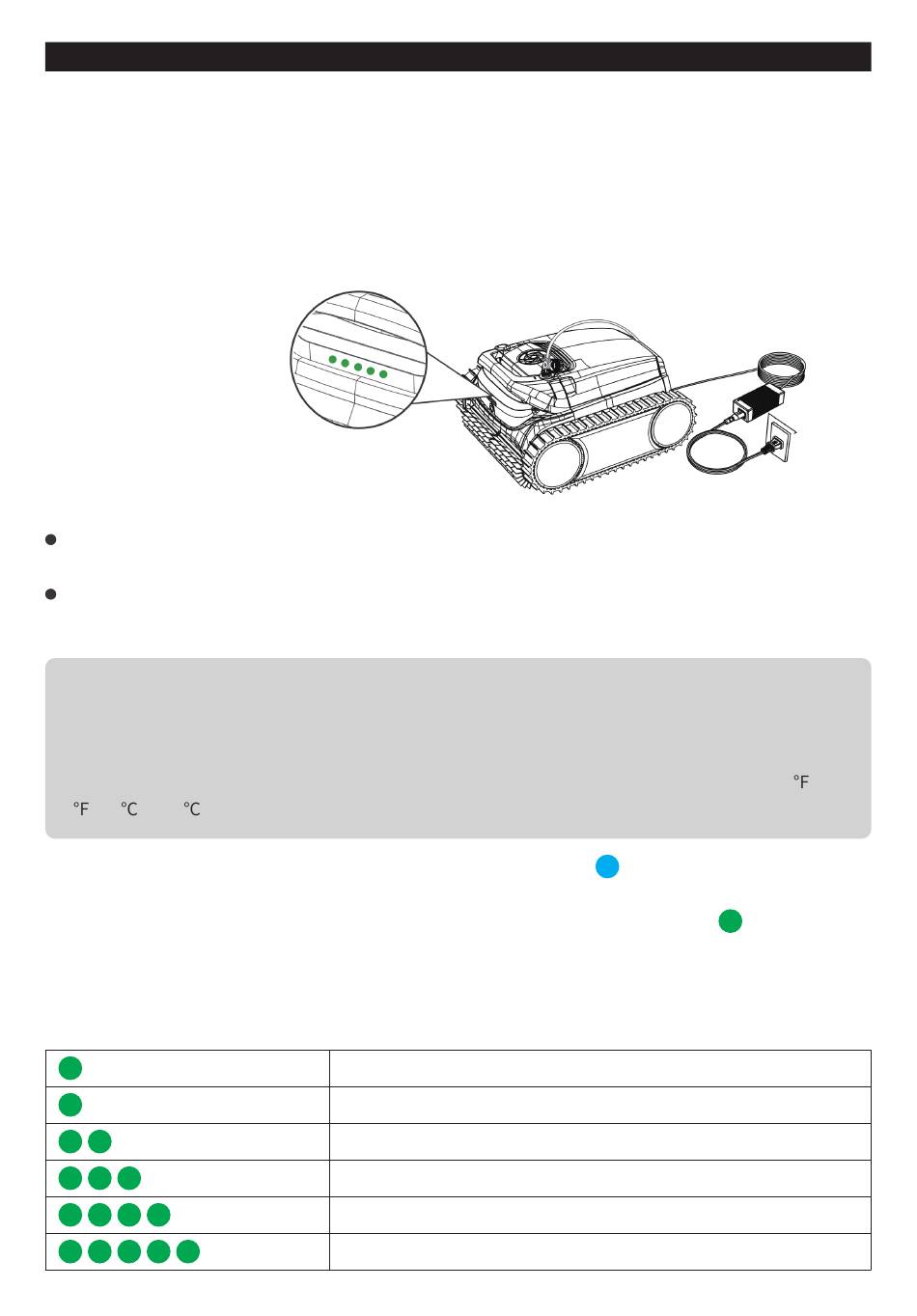 °F

°F °C °C