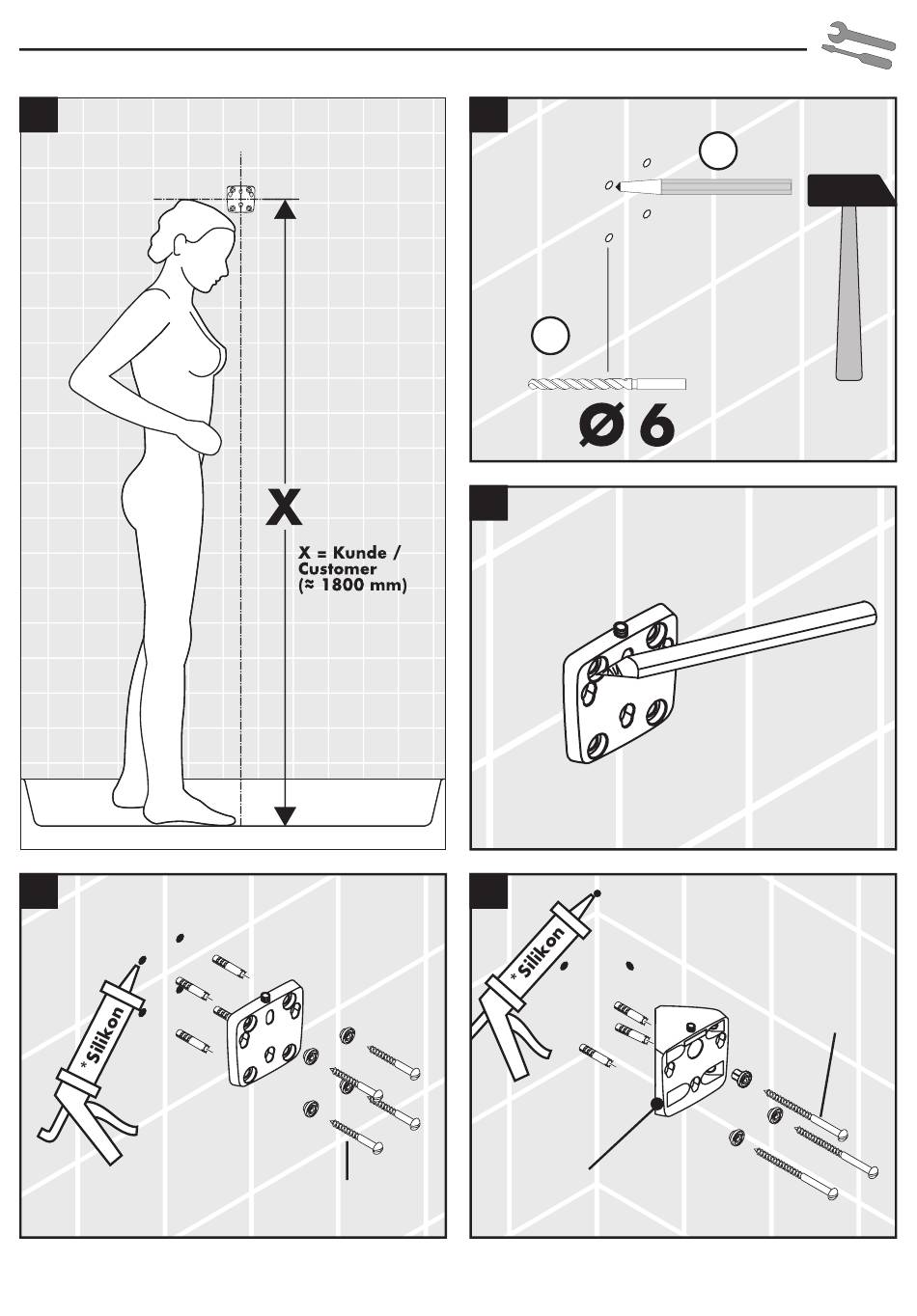 X

X = Kunde / Customer (≈ 1800 mm)

Ø 6

* Silikon

* Silikon