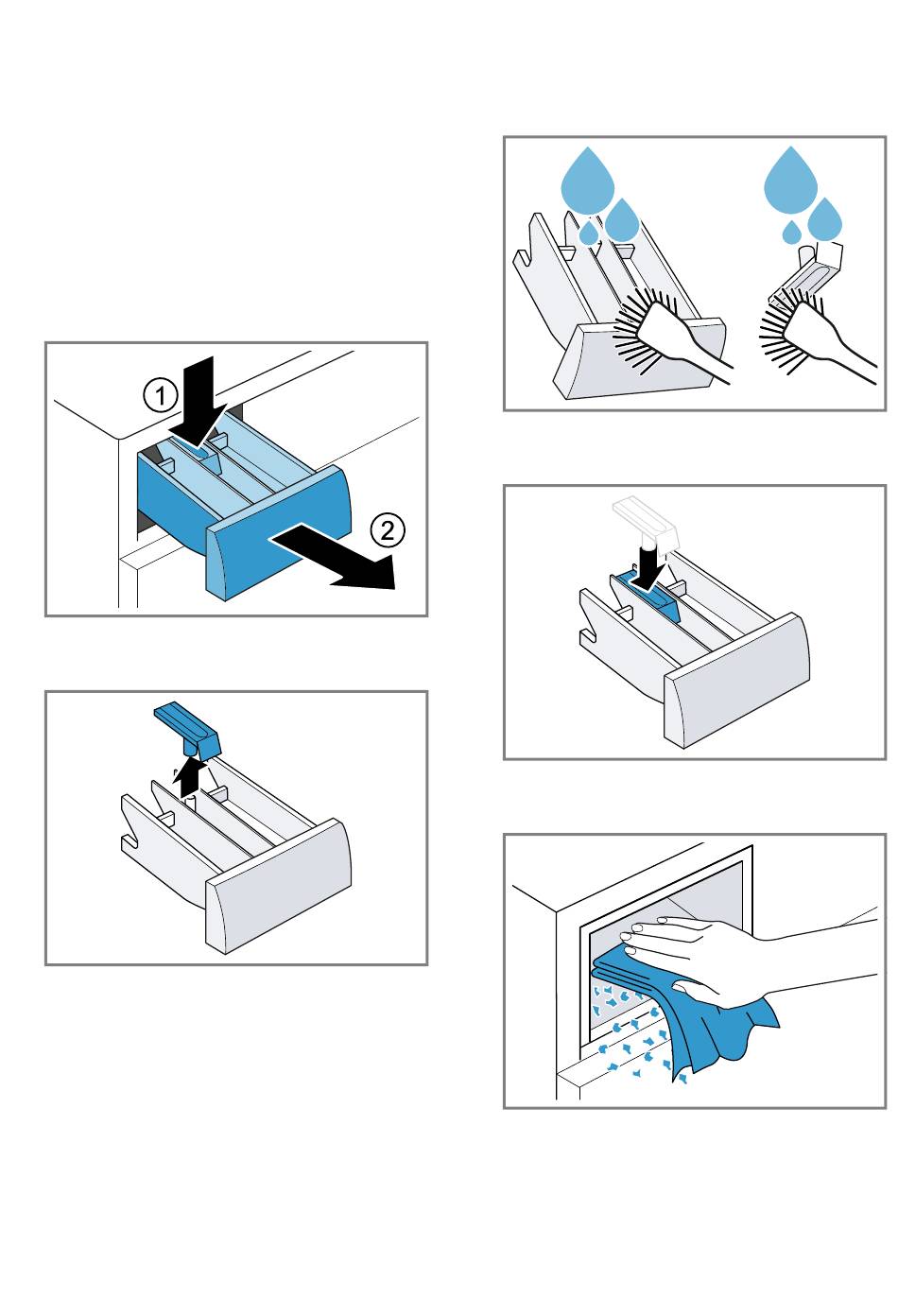 1

2