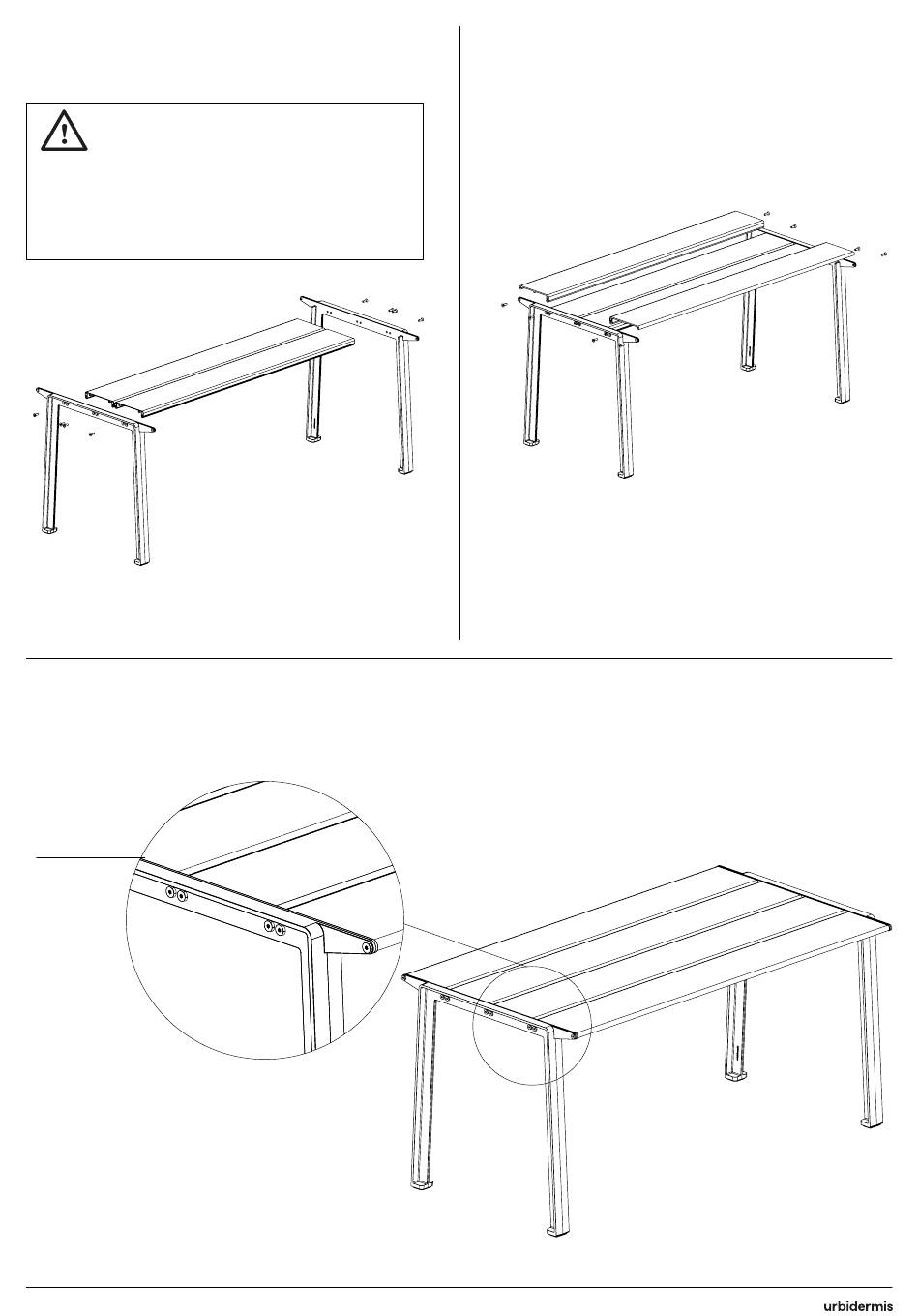 urbidermis