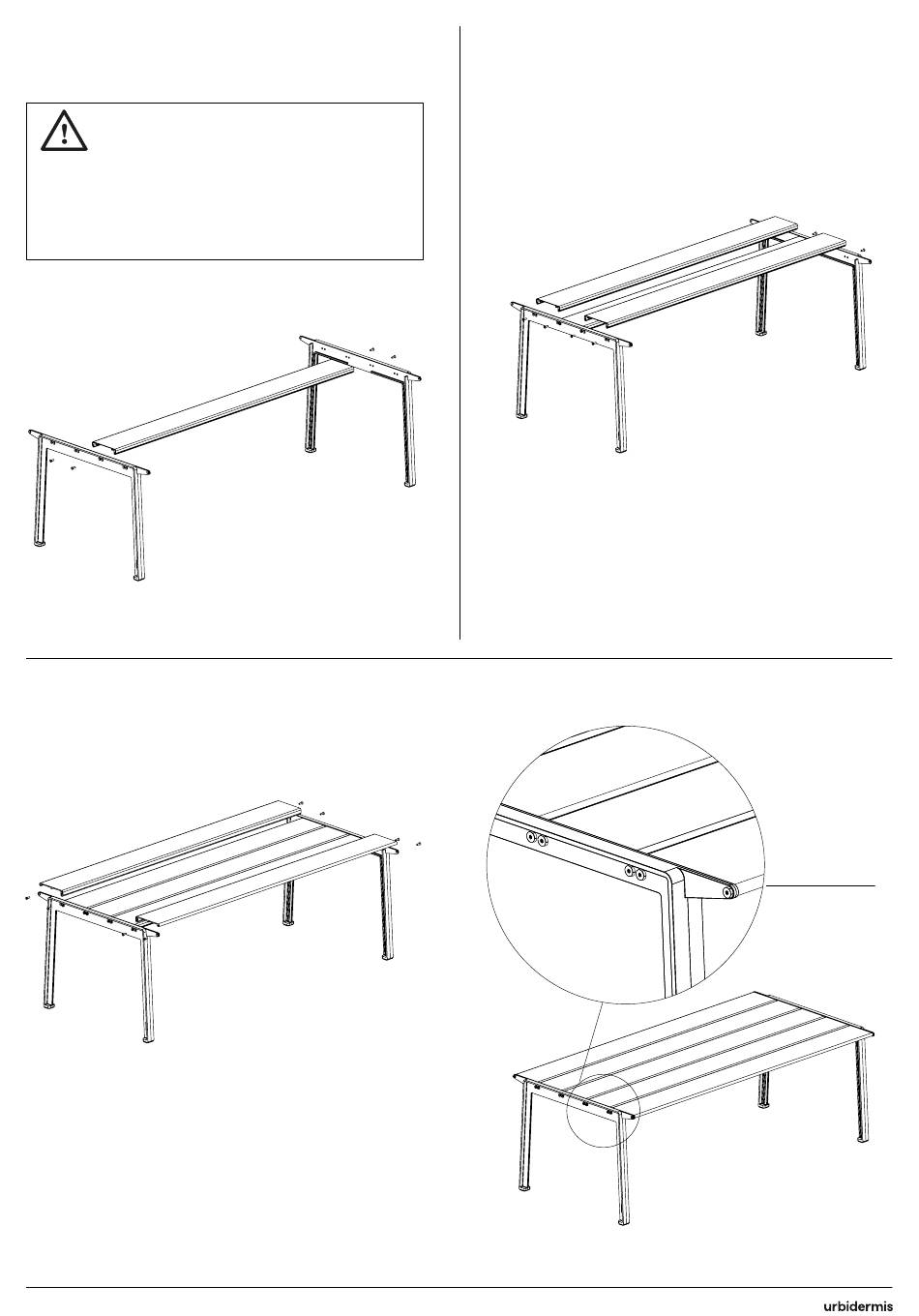 urbidermis