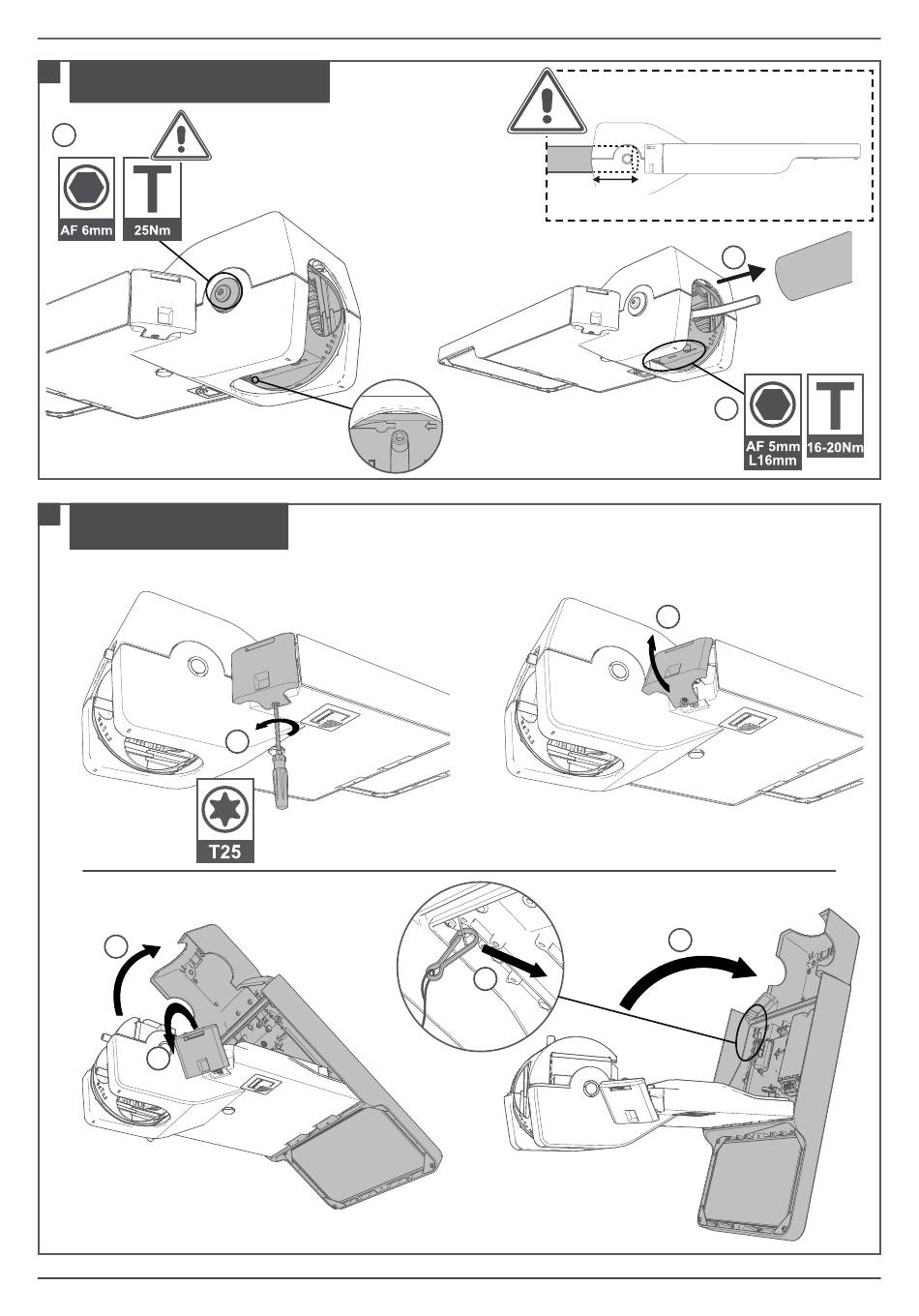 AF 6mm

25Nm

AF 5mm L16mm

16-20Nm

T25