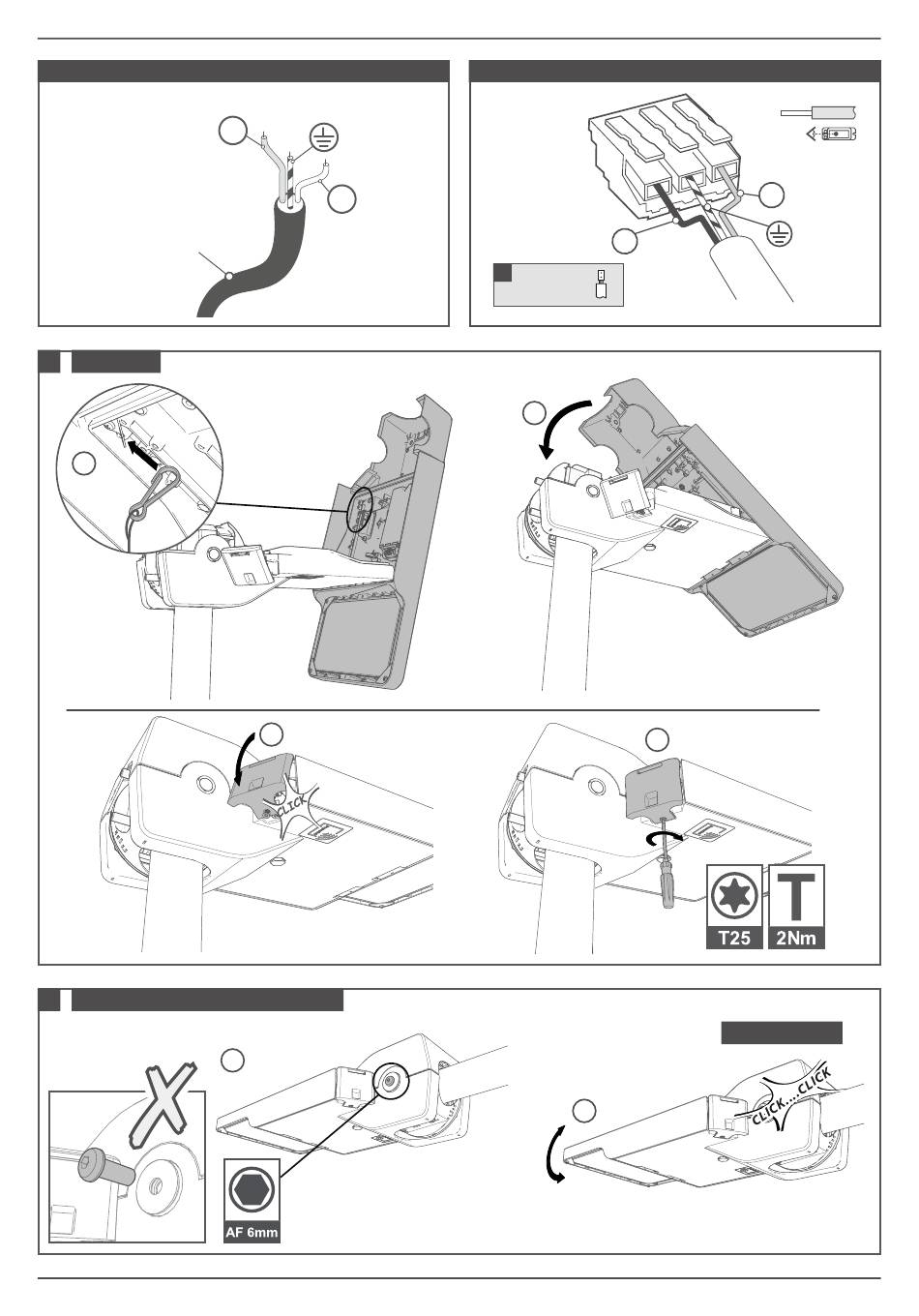 CLICK

T25

2Nm

AF 6mm

CLICK....CLICK