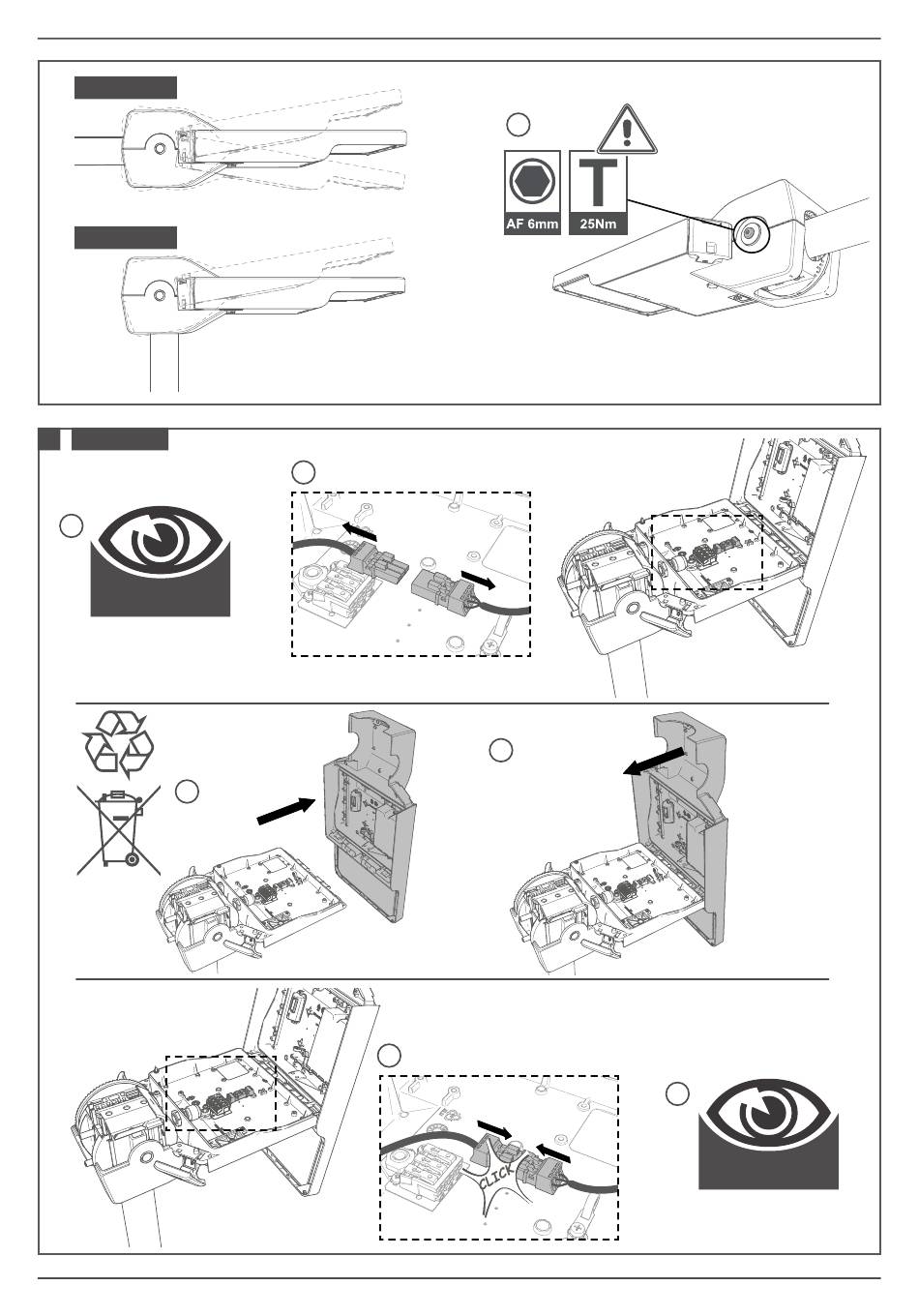 AF 6mm

25Nm

CLICK