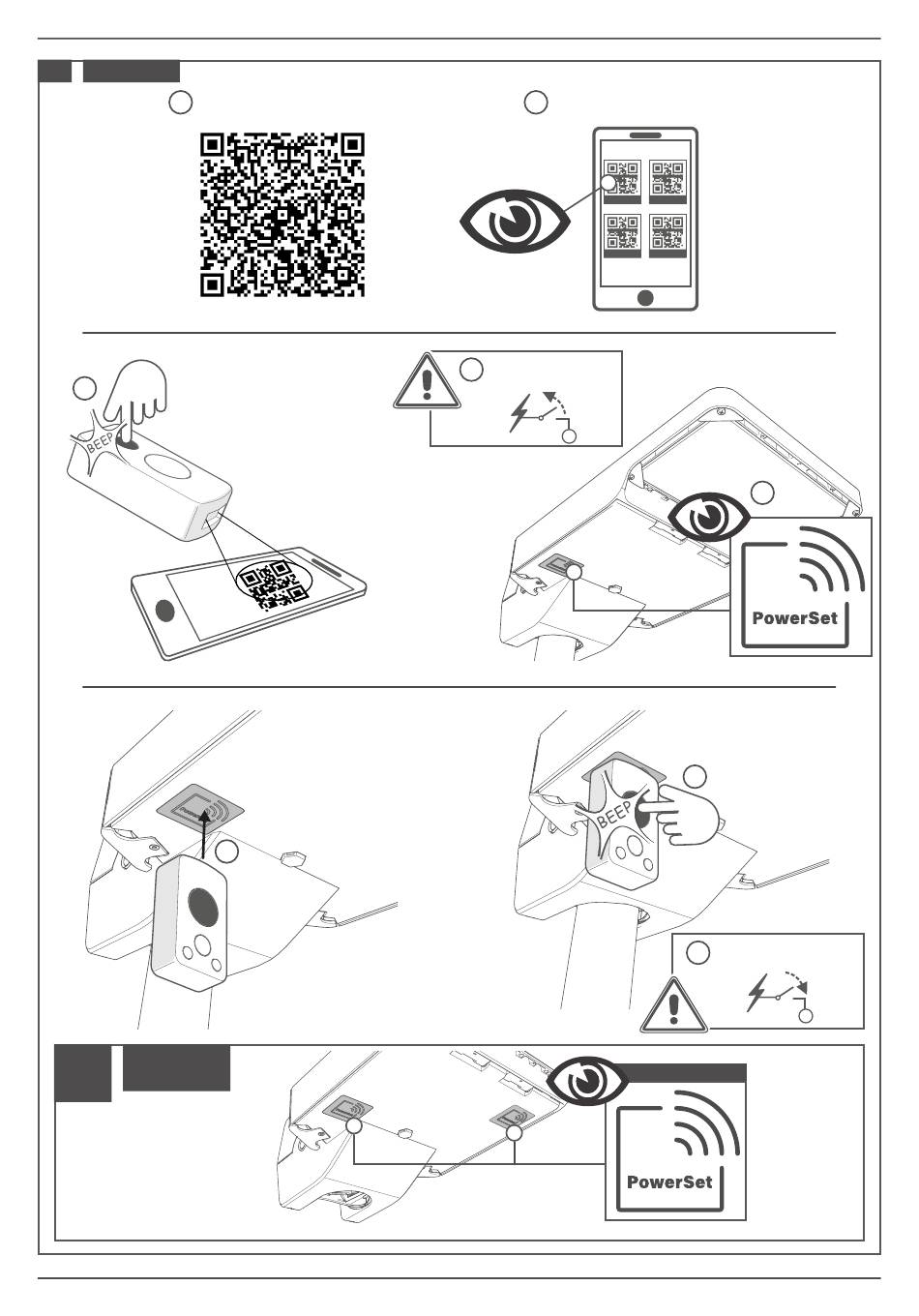 BEEP

PowerSet

BEEP

PowerSet