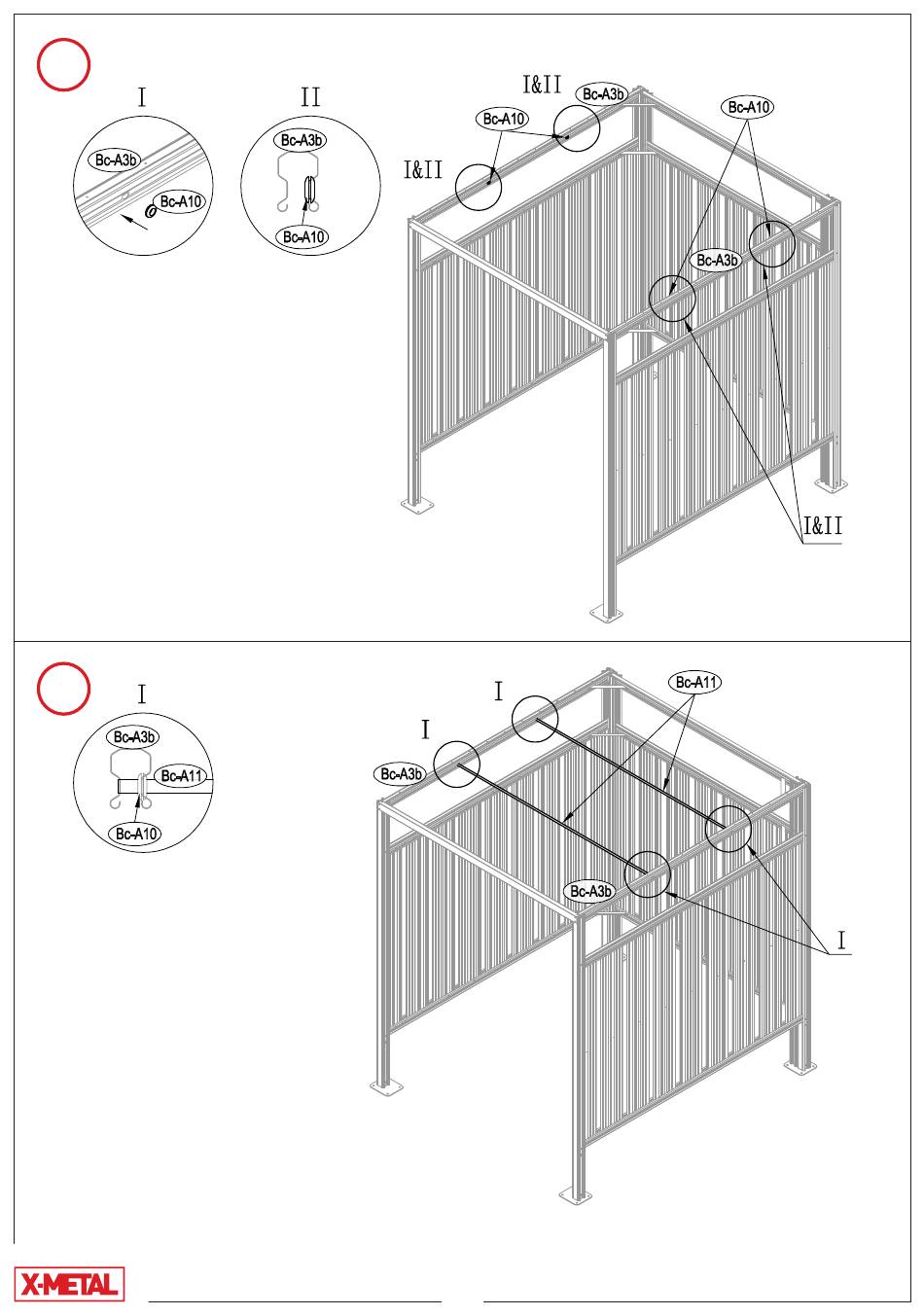 I

Bc-A3b

Bc-A10

II

Bc-A3b

Bc-A10

I&II

Bc-A3b

Bc-A10

I&II

Bc-A10

Bc-A3b

I&II

I

Bc-A3b

Bc-A11

Bc-A10

I

I

Bc-A11

Bc-A3b

Bc-A3b

I

X-METAL