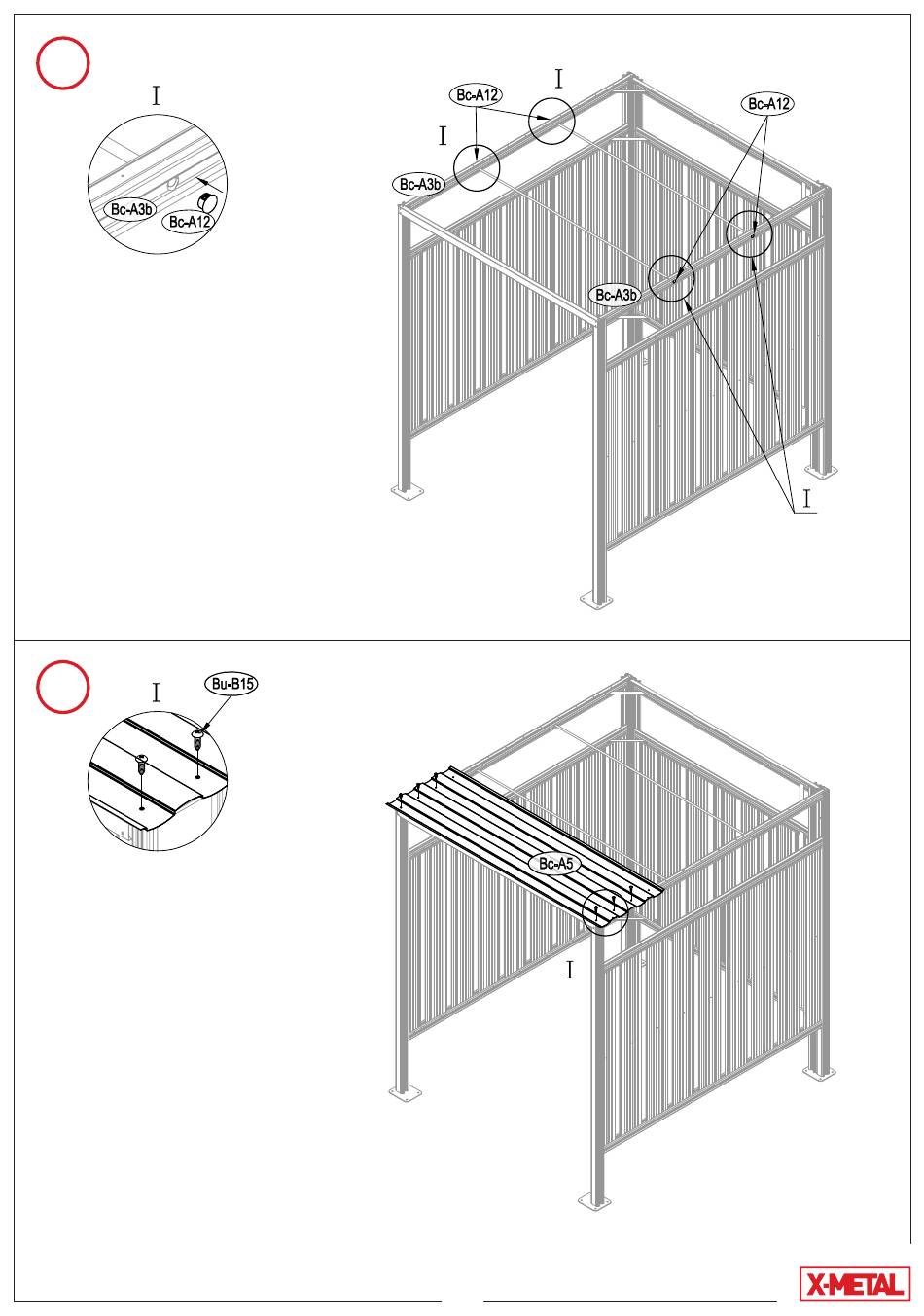 I

Bc-A3b

Bc-A12

Bc-A12

I

I

Bc-A3b

Bc-A12

Bc-A3b

I

I

Bu-B15

Bc-A5

I

X-METAL