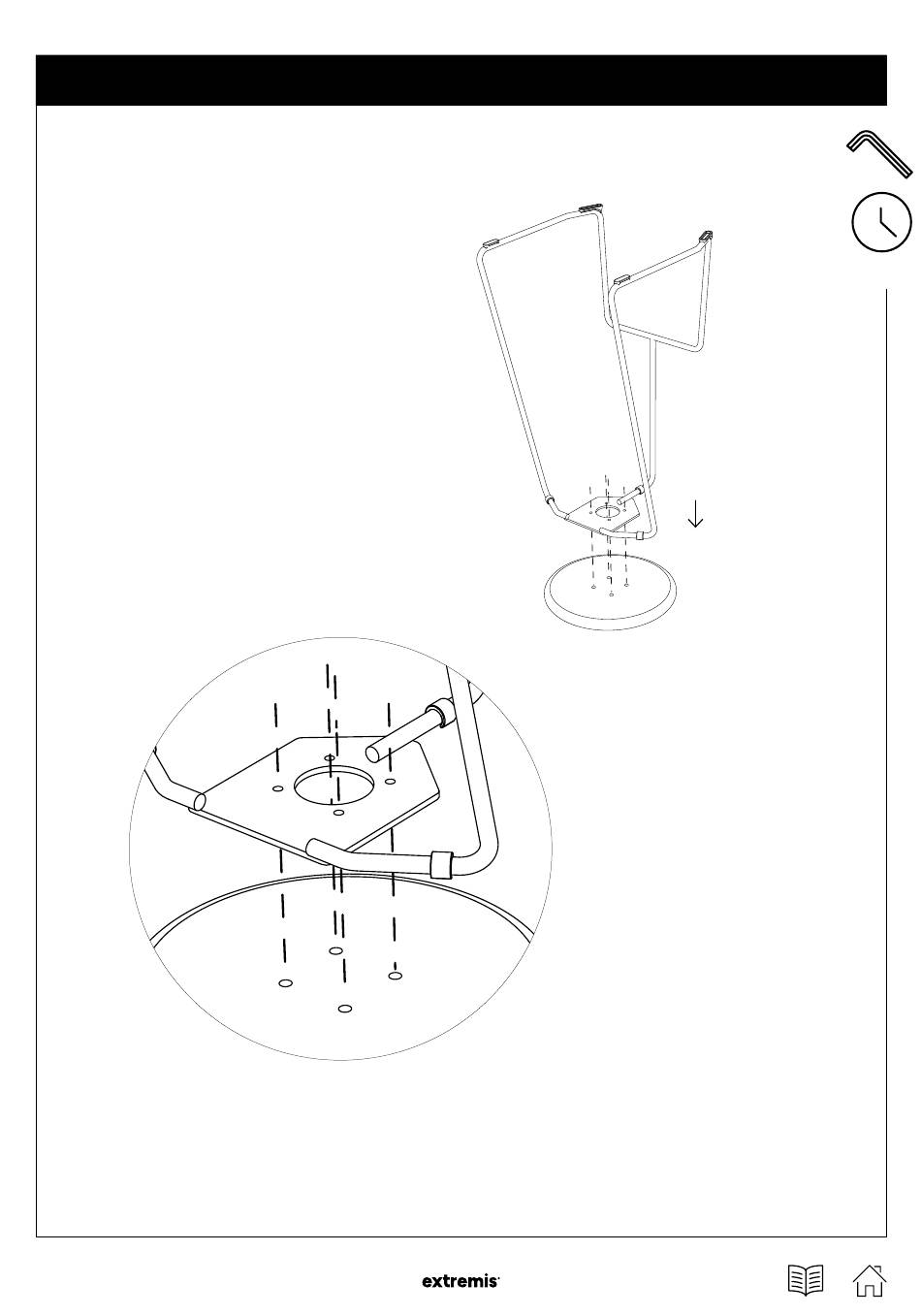 extremis