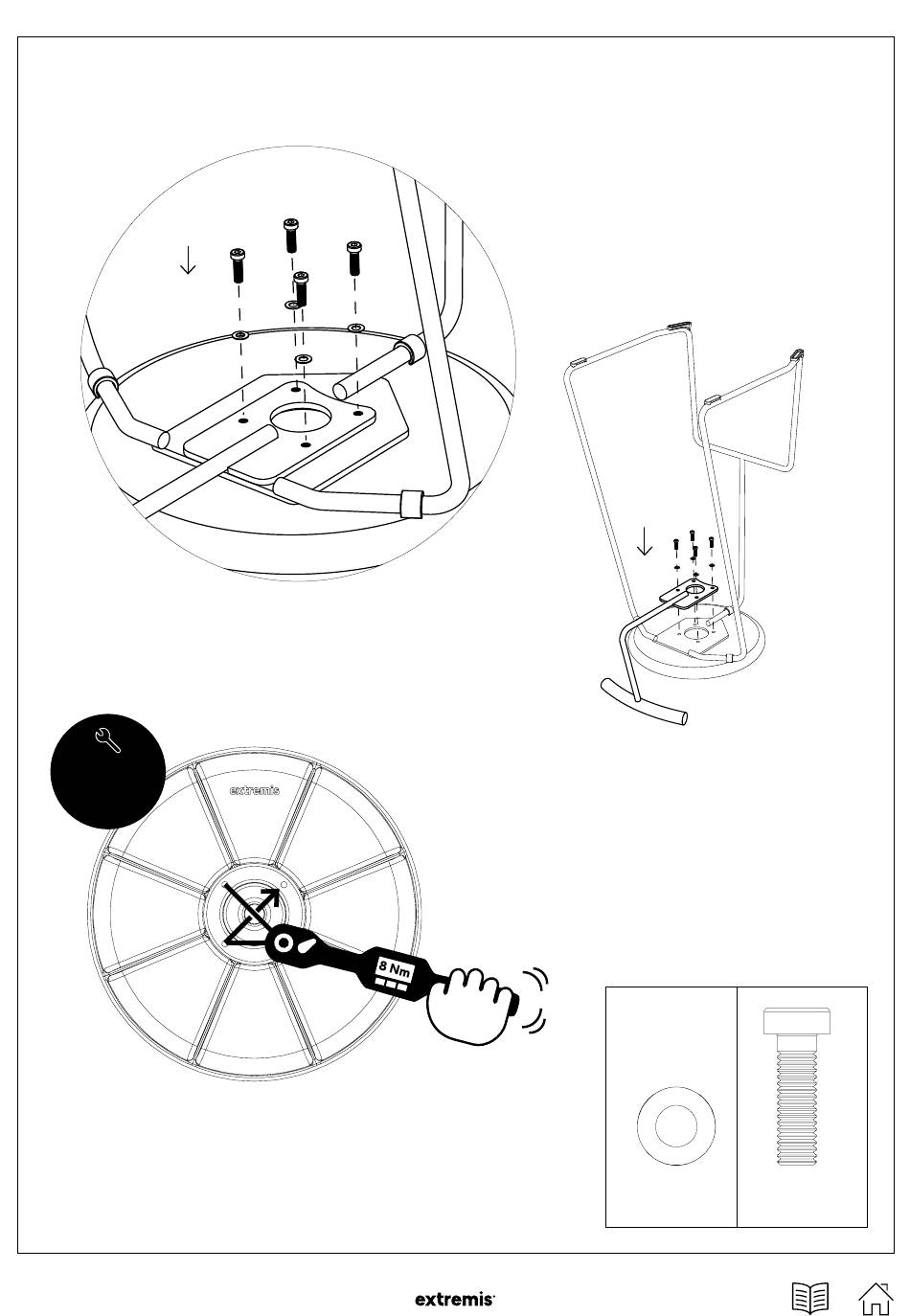 extremis

8 Nm

extremis