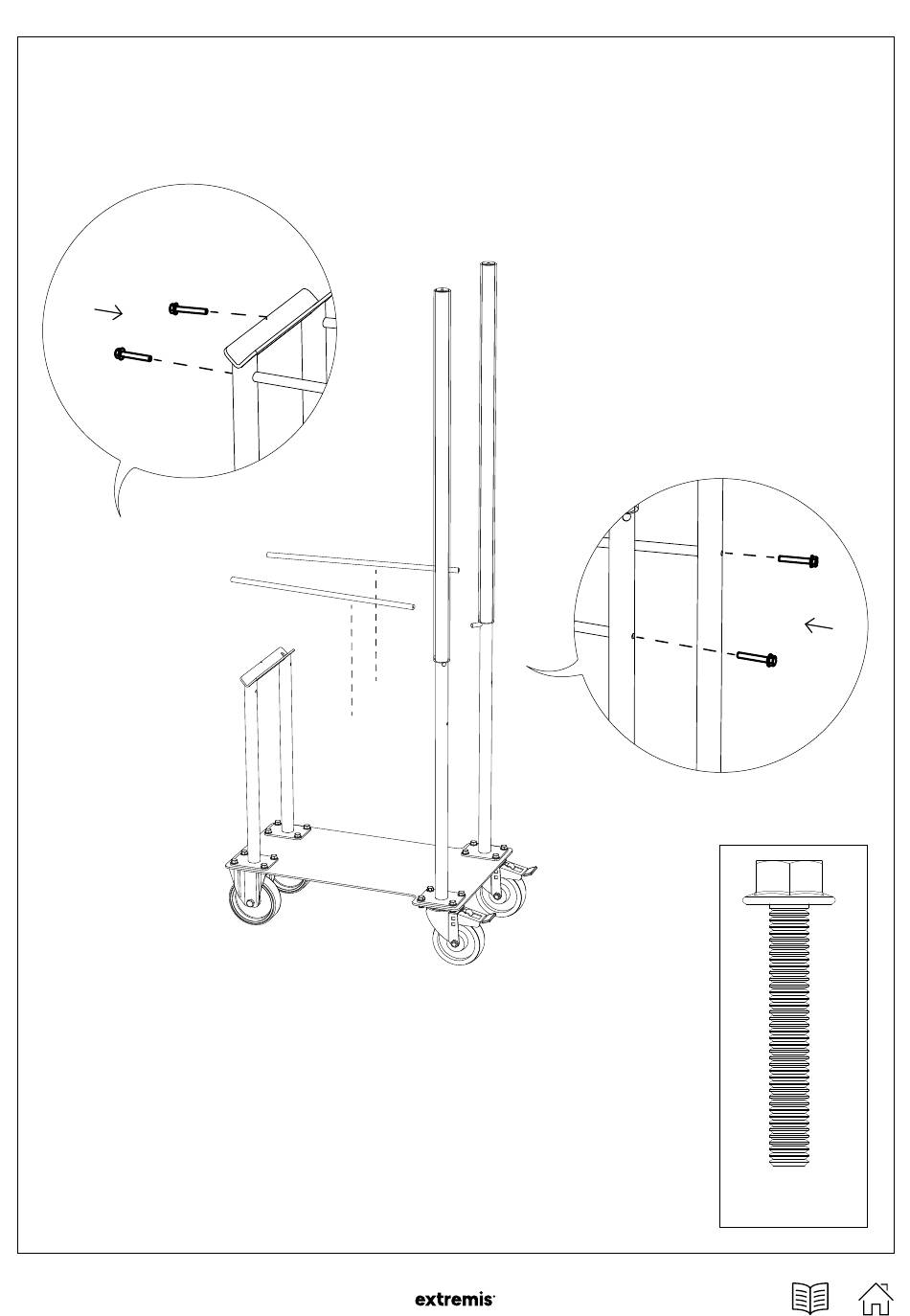 extremis