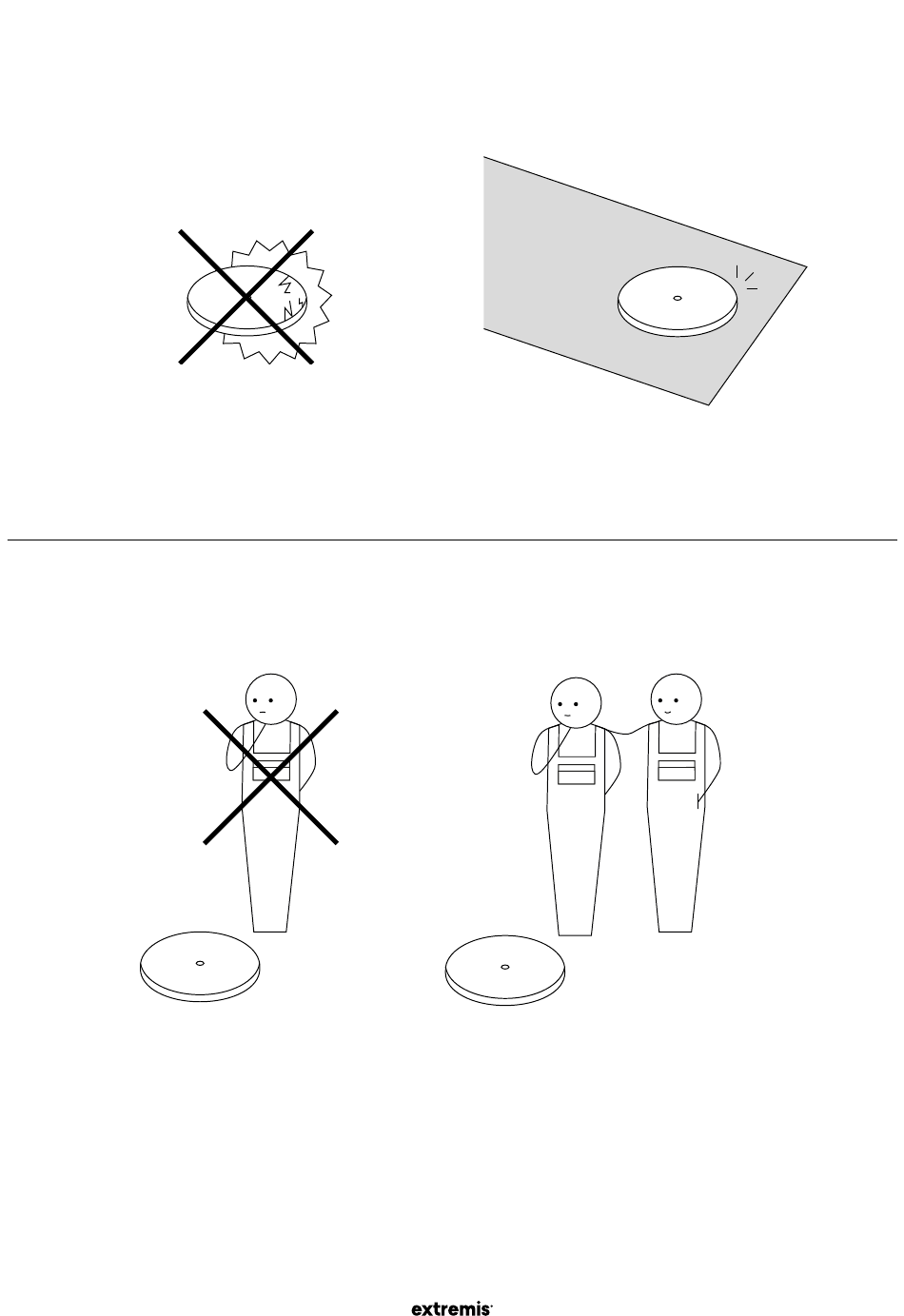 extremis