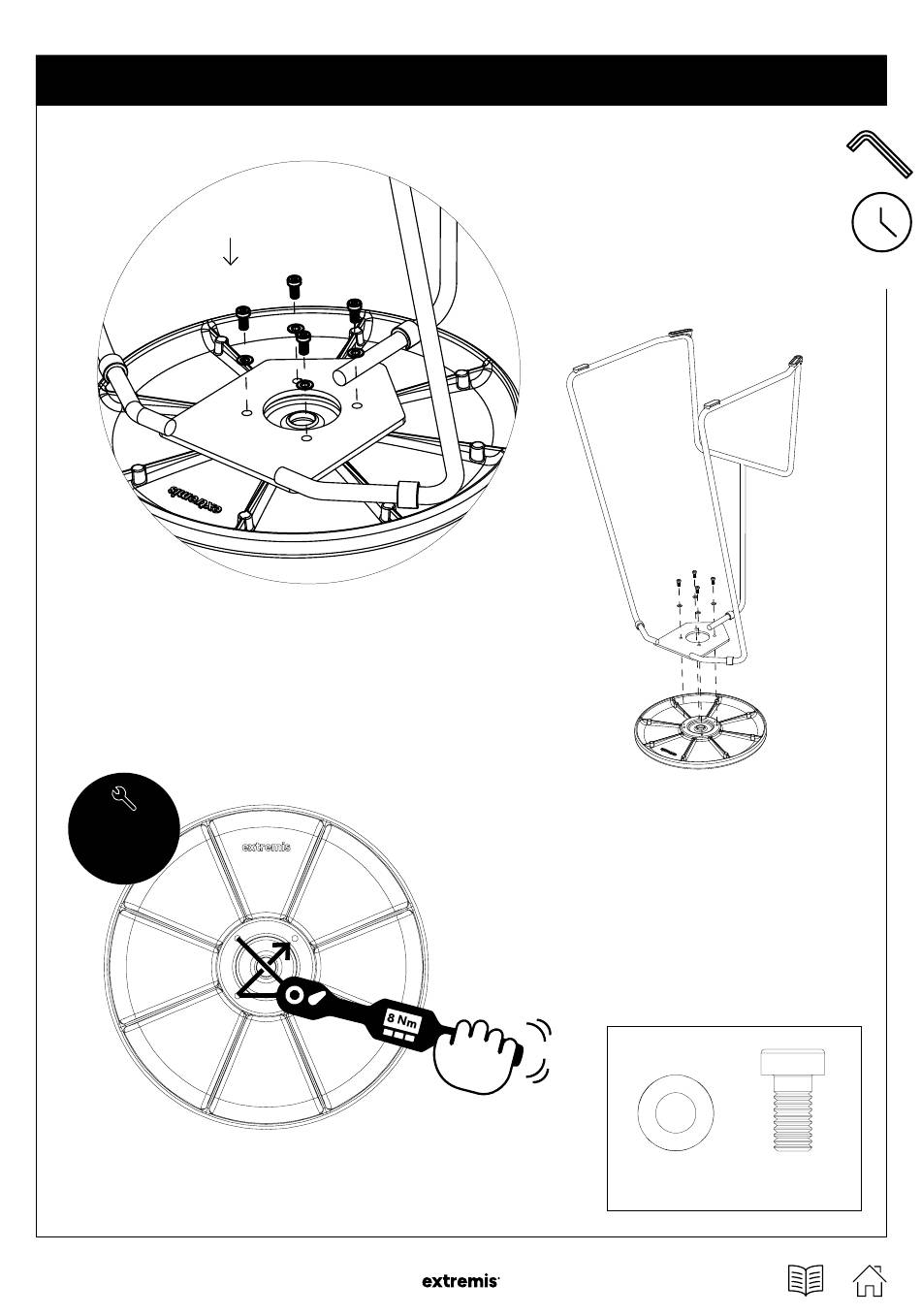 extremis

extremis

8 Nm

extremis