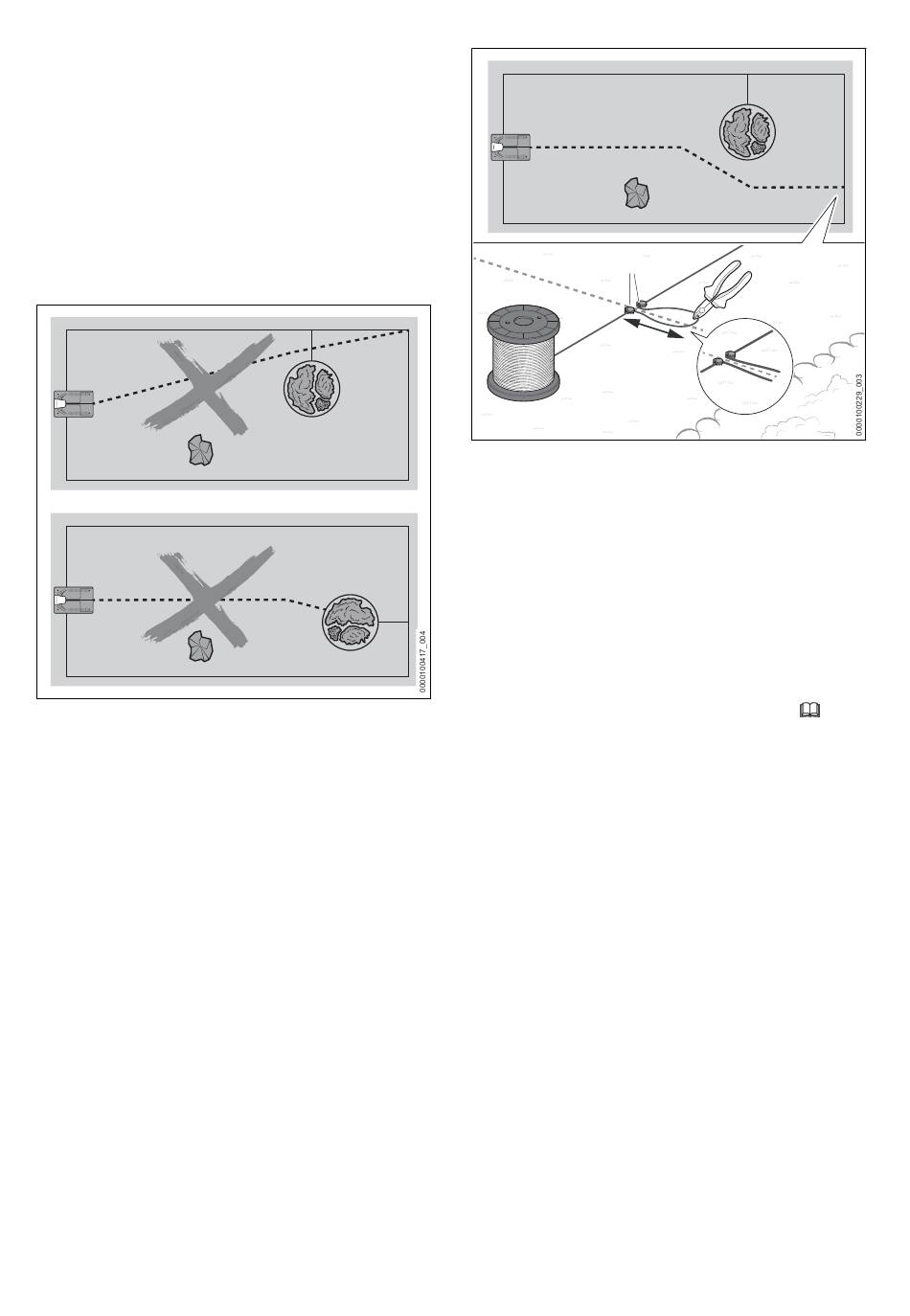 0000100417_004

0000100229_003