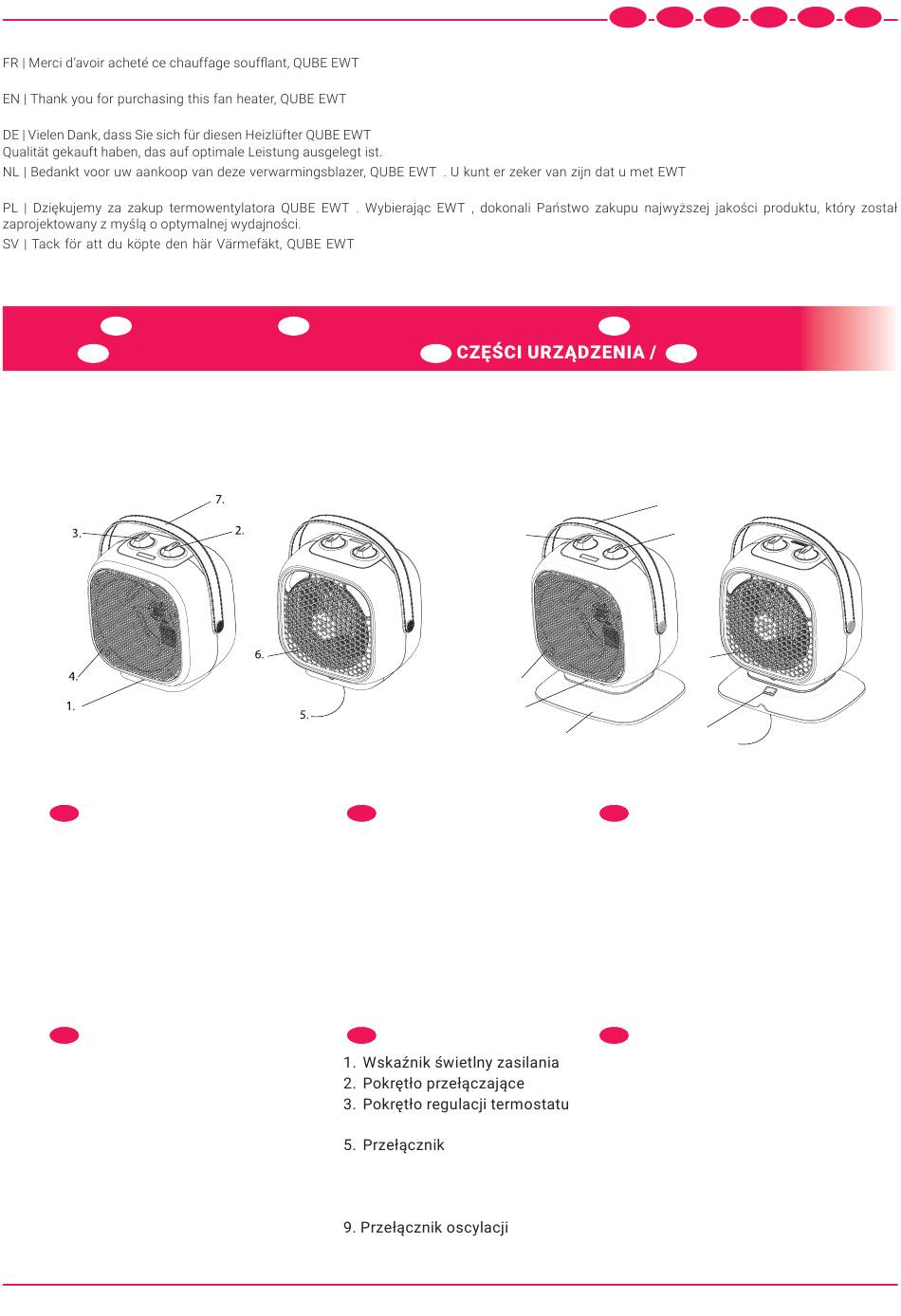 FR | Merci d'avoir acheté ce chauffage soufflant, QUBE EWT

EN | Thank you for purchasing this fan heater, QUBE EWT

DE | Vielen Dank, dass Sie sich für diesen Heizlüfter QUBE EWT
Qualität gekauft haben, das auf optimale Leistung ausgelegt ist.
NL | Bedankt voor uw aankoop van deze verwarmingsblazer, QUBE EWT . U kunt er zeker van zijn dat u met EWT

PL | Dziękujemy za zakup termowentylatora QUBE EWT . Wybierając EWT , dokonali Państwo zakupu najwyższej jakości produktu, który został zaprojektowany z myślą o optymalnej wydajności.
SV | Tack för att du köpte den här Värmefäkt, QUBE EWT

CZĘŚCI URZĄDZENIA /

7.
3.
2.
6.
4.
1.
5.

1. Wskaźnik świetlny zasilania
2. Pokrętło przełączające
3. Pokrętło regulacji termostatu

5. Przełącznik

9. Przełącznik oscylacji