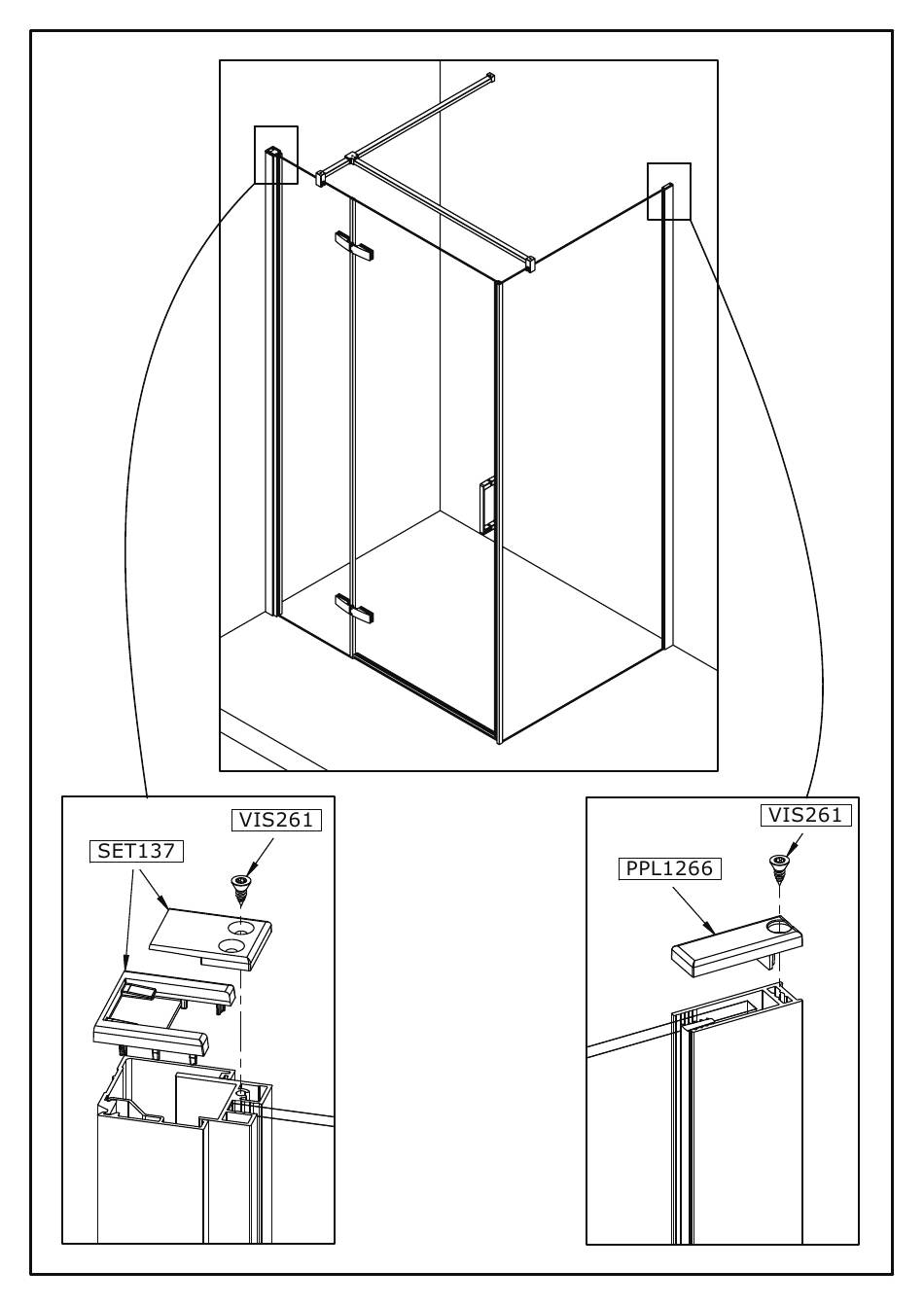 VIS261
SET137

VIS261
PPL1266