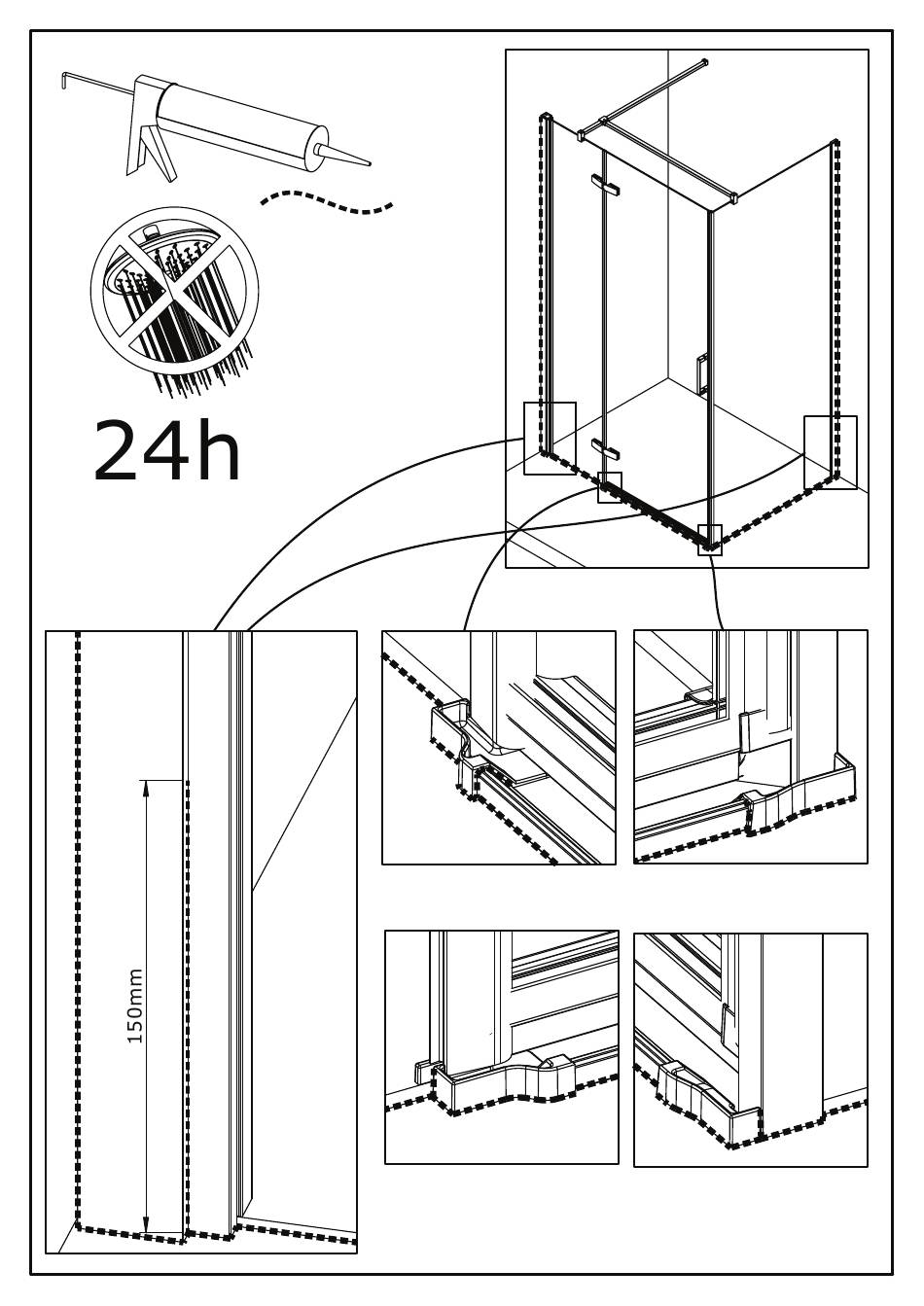 24h

150mm