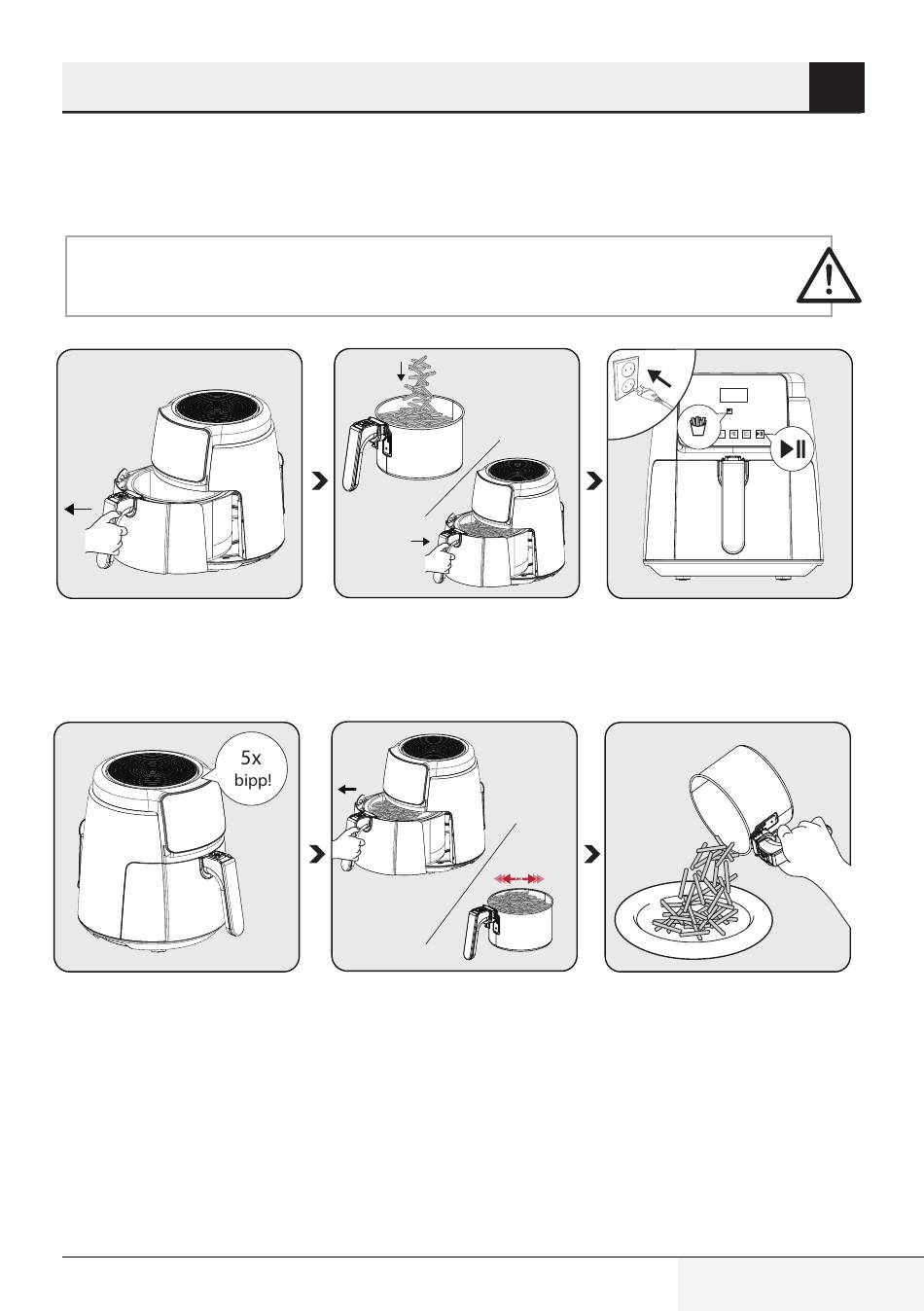 5x
bipp!