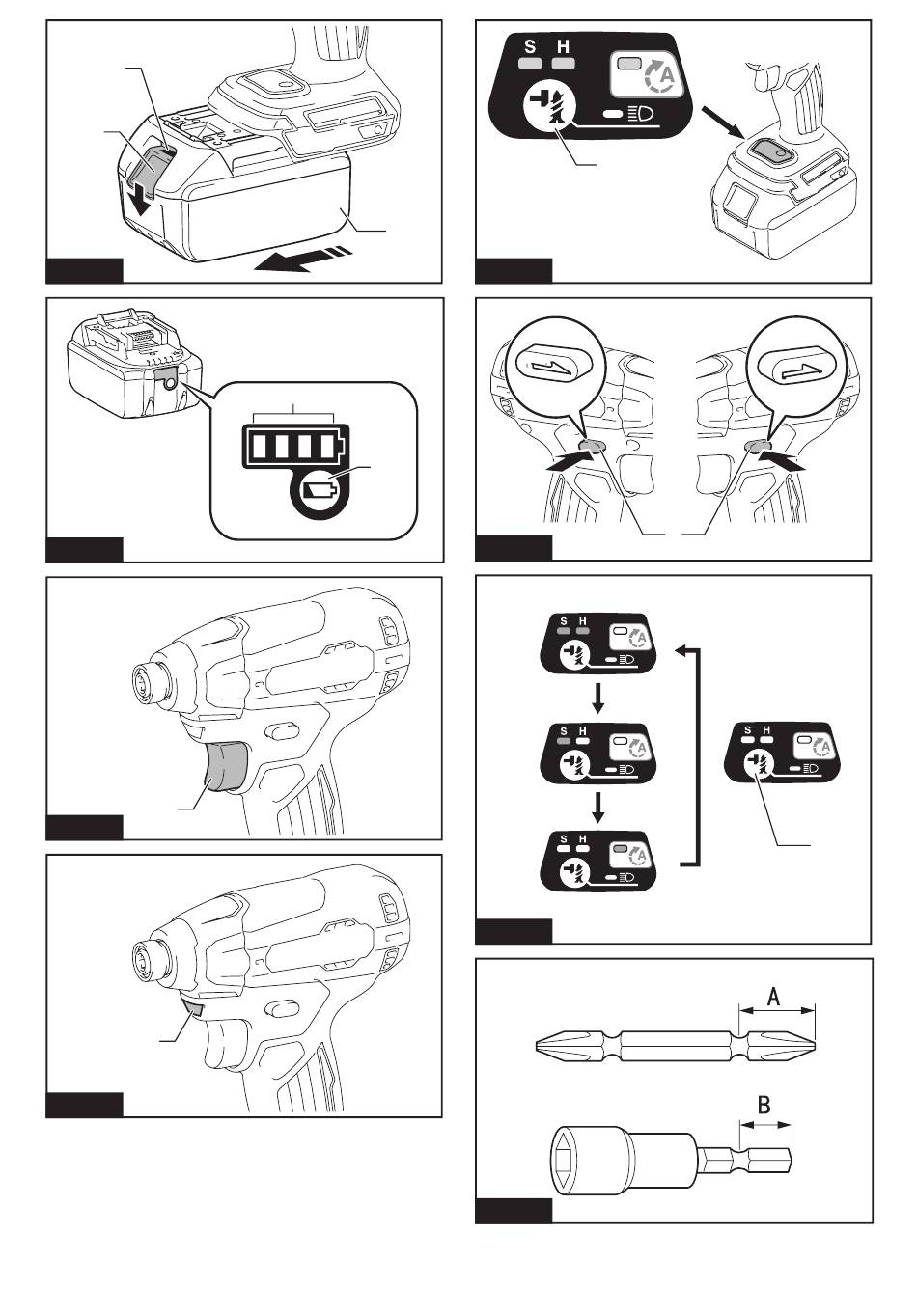 S H

A

S H

A

S H

A

S H

A

S H

A

A

B